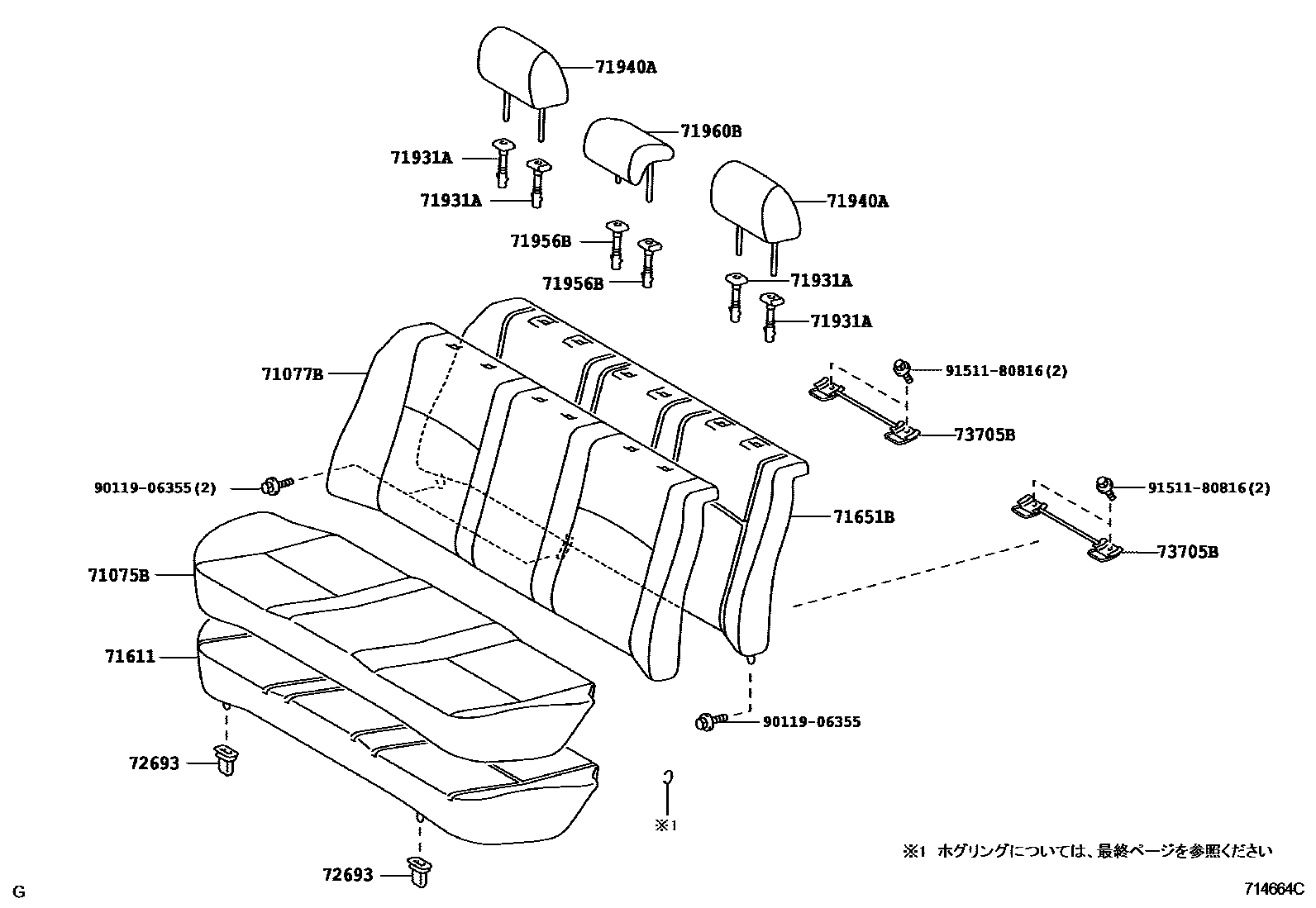 71940A
71960B
71931A
71931A
71940A
71956B
71956B
71931A
71931A
71077B
91511-80816(2)
73705B
90119-06355(2)
91511-80816(2)
71651B
73705B
71075B
71611
90119-06355
72693
※1
72693
※1 ホグリングについては、最終ページを参照ください
G
714664C