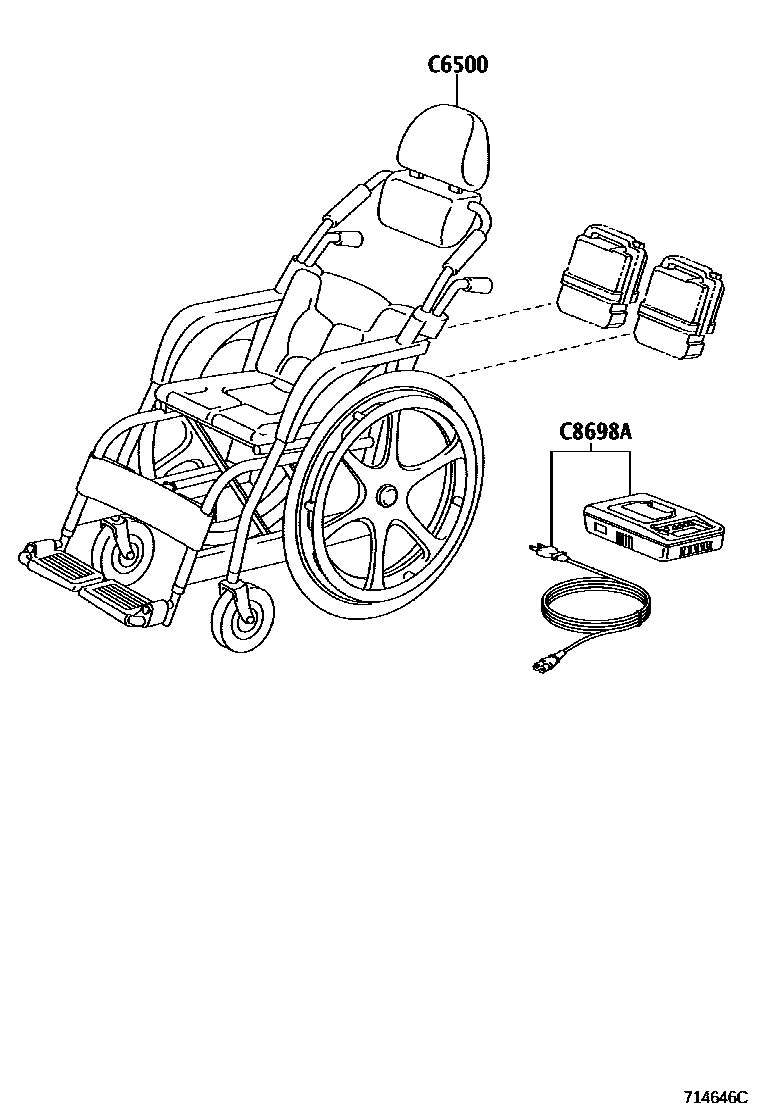 C6500

C8698A

714646C