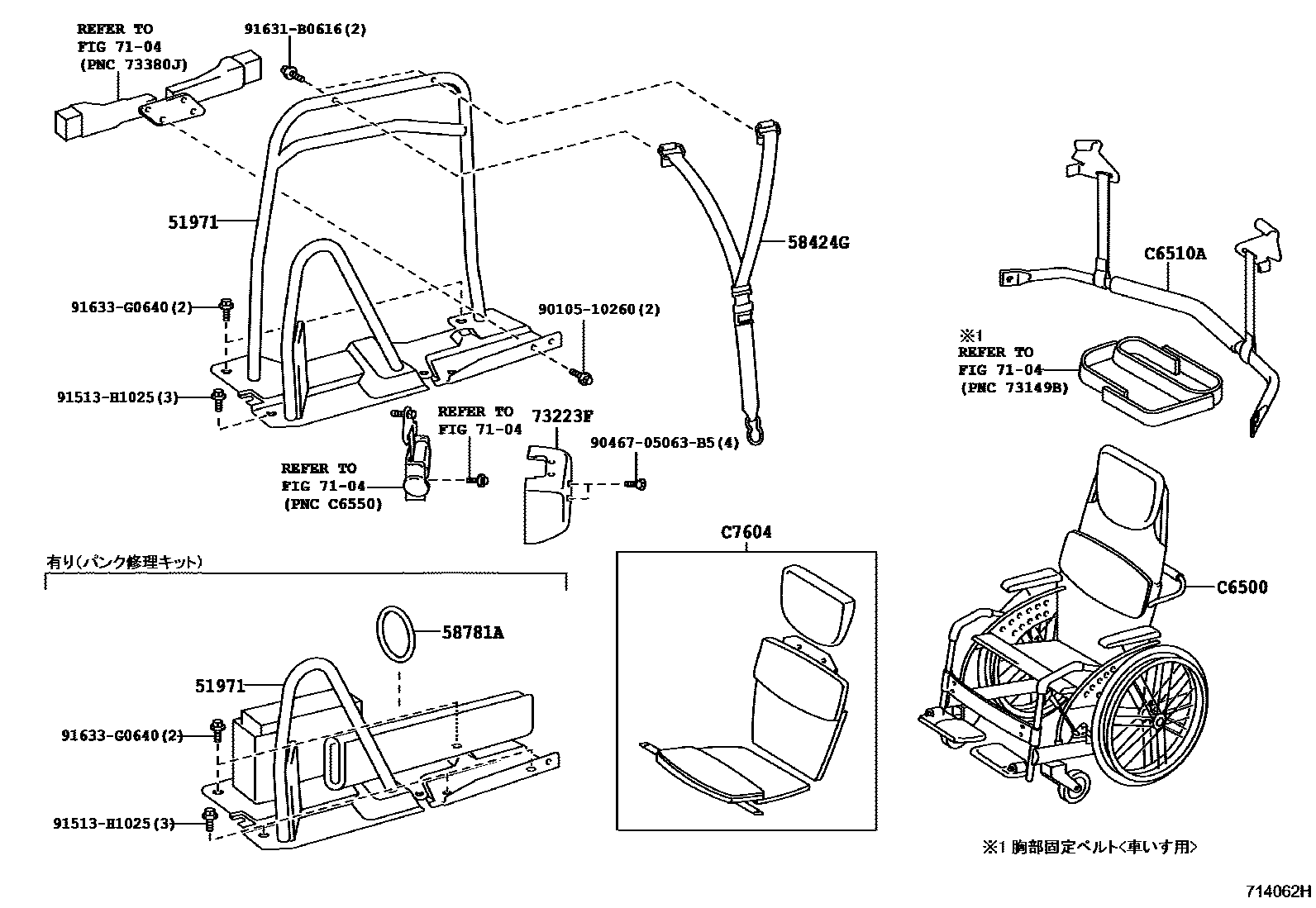 REFER TO
FIG 71-04
(PNC 73380J)

91631-B0616(2)

51971

58424G

C6510A

91633-G0640(2)

90105-10260(2)

※1
REFER TO
FIG 71-04
(PNC 73149B)

91513-H1025(3)

REFER TO
FIG 71-04

73223F

90467-05063-B5(4)

REFER TO
FIG 71-04
(PNC C6550)

C7604

有り(パンク修理キット)

C6500

58781A

51971

91633-G0640(2)

91513-H1025(3)

※1 胸部固定ベルト<車いす用>

714062H