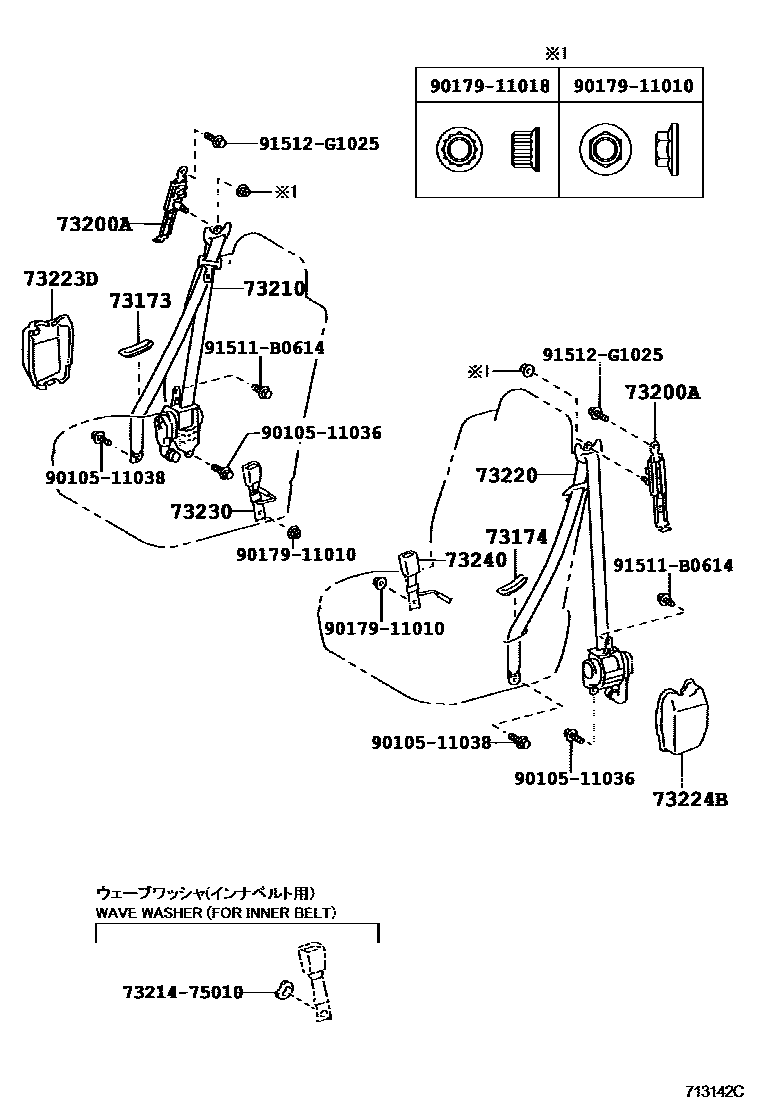 ※1

| 90179-11018 | 90179-11010 |
|---|---|
| | |

91512-G1025
※1
73200A
73223D
73173
73210
91511-B0614
90105-11036
90105-11038
73230
90179-11010

※1
91512-G1025
73200A
73220
73174
73240
91511-B0614
90179-11010
90105-11038
90105-11036
73224B

ウェーブワッシャ(インナベルト用)
WAVE WASHER (FOR INNER BELT)
73214-75010

713142C