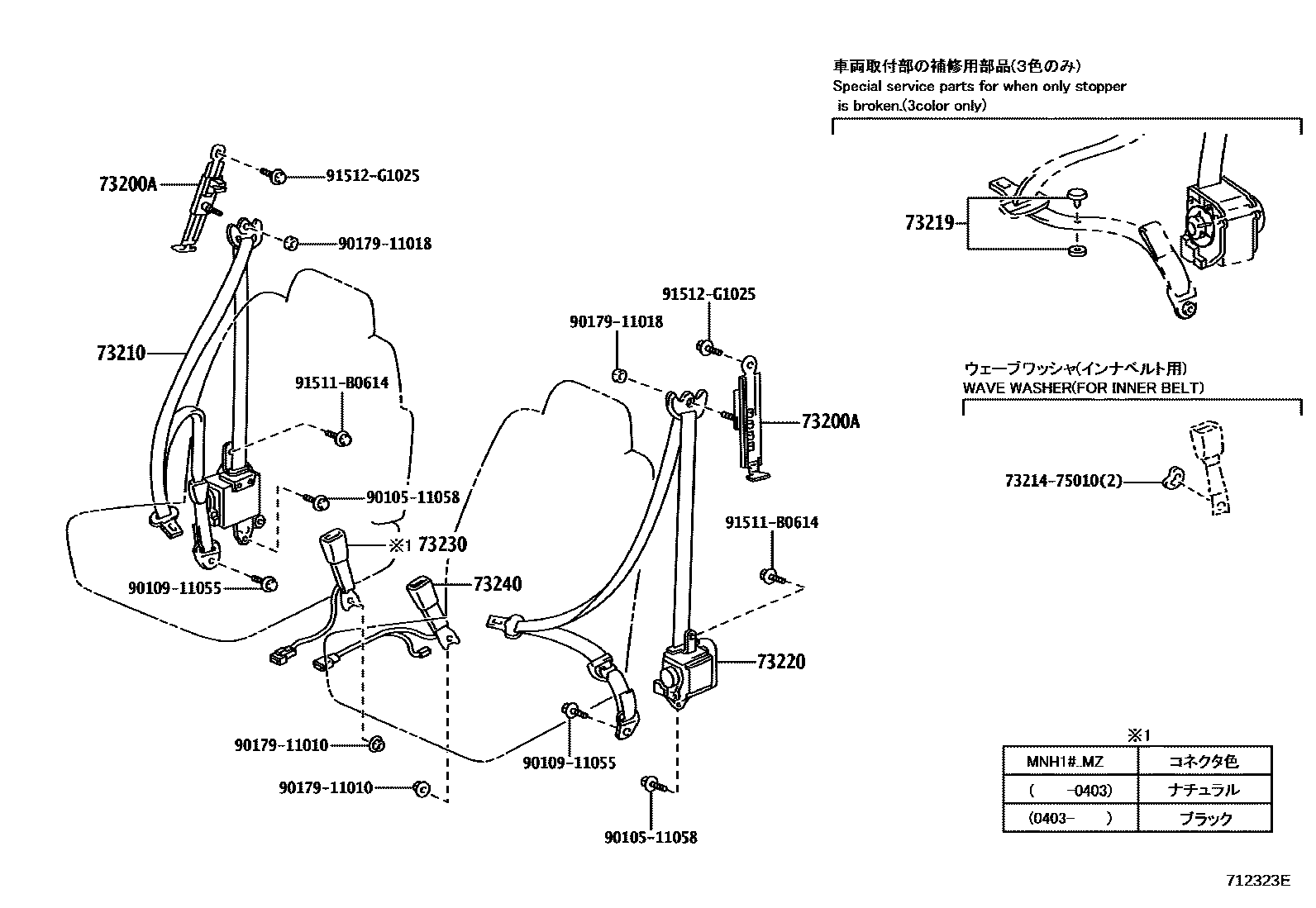 車両取付部の補修用部品(3色のみ)
Special service parts for when only stopper is broken.(3color only)

73219

ウェーブワッシャ(インナベルト用)
WAVE WASHER(FOR INNER BELT)

73214-75010(2)

73200A
91512-G1025
90179-11018
73210
91511-B0614
90105-11058
※1 73230
73240
90109-11055
90179-11010
90179-11010

91512-G1025
90179-11018
73200A
91511-B0614
73220
90109-11055
90105-11058

※1

| MNH1#..MZ | コネクタ色 |
|---|---|
| ( -0403) | ナチュラル |
| (0403- ) | ブラック |

712323E