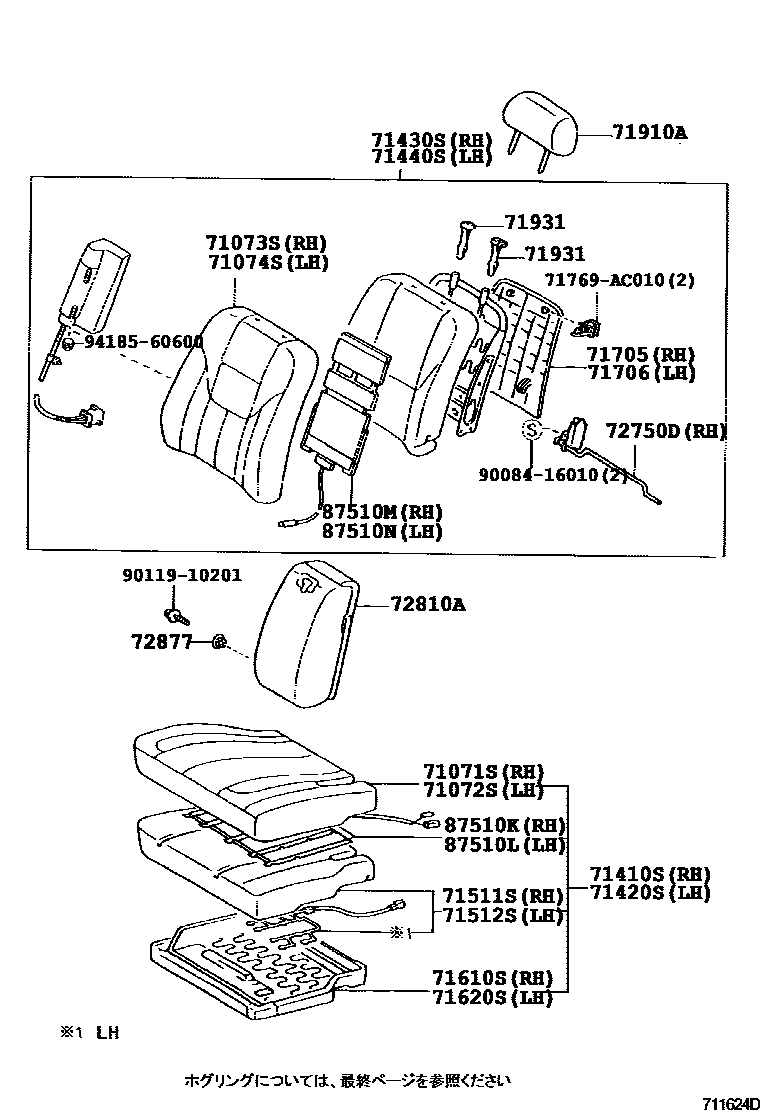 71430S(RH)
71440S(LH)
71910A
71073S(RH)
71074S(LH)
71931
71931
71769-AC010(2)
94185-60600
71705(RH)
71706(LH)
72750D(RH)
90084-16010(2)
87510M(RH)
87510N(LH)
90119-10201
72810A
72877
71071S(RH)
71072S(LH)
87510K(RH)
87510L(LH)
71410S(RH)
71420S(LH)
71511S(RH)
71512S(LH)
※1
71610S(RH)
71620S(LH)

※1 LH

ホグリングについては、最終ページを参照ください

711624D