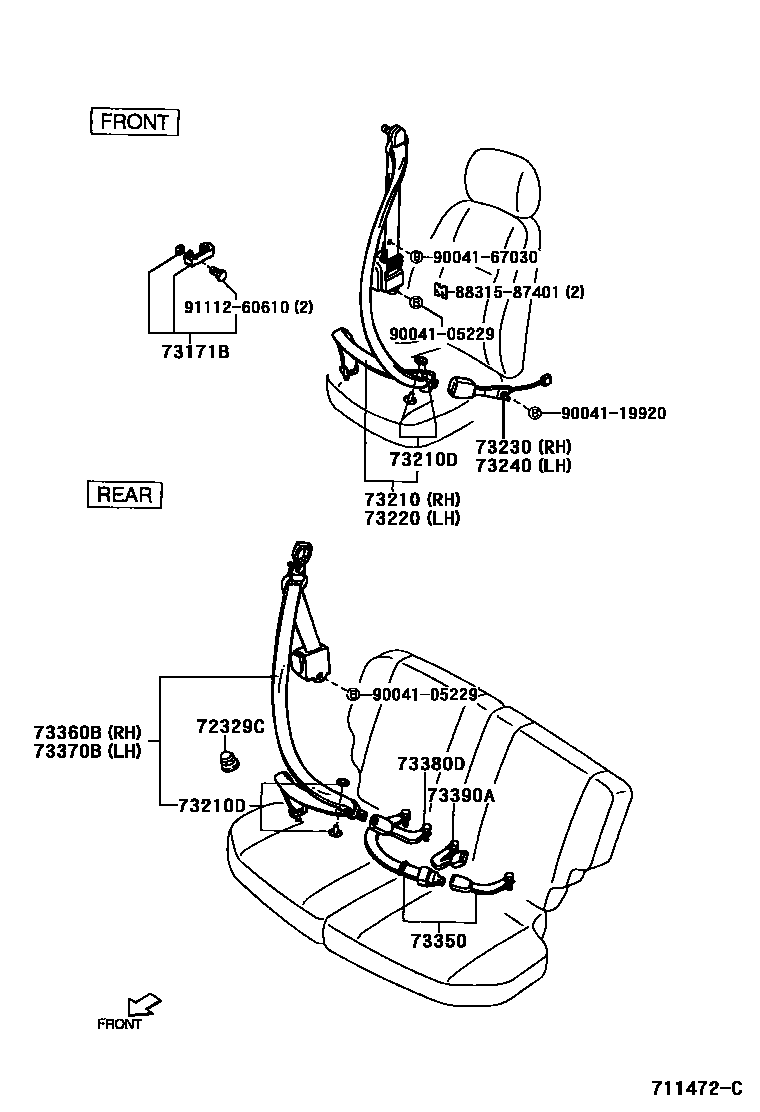 FRONT

90041-67030
88315-87401 (2)
91112-60610 (2)
90041-05229
73171B
90041-19920
73230 (RH)
73240 (LH)
73210D
73210 (RH)
73220 (LH)

REAR

90041-05229
73360B (RH)
73370B (LH)
72329C
73380D
73390A
73210D
73350

FRONT

711472-C