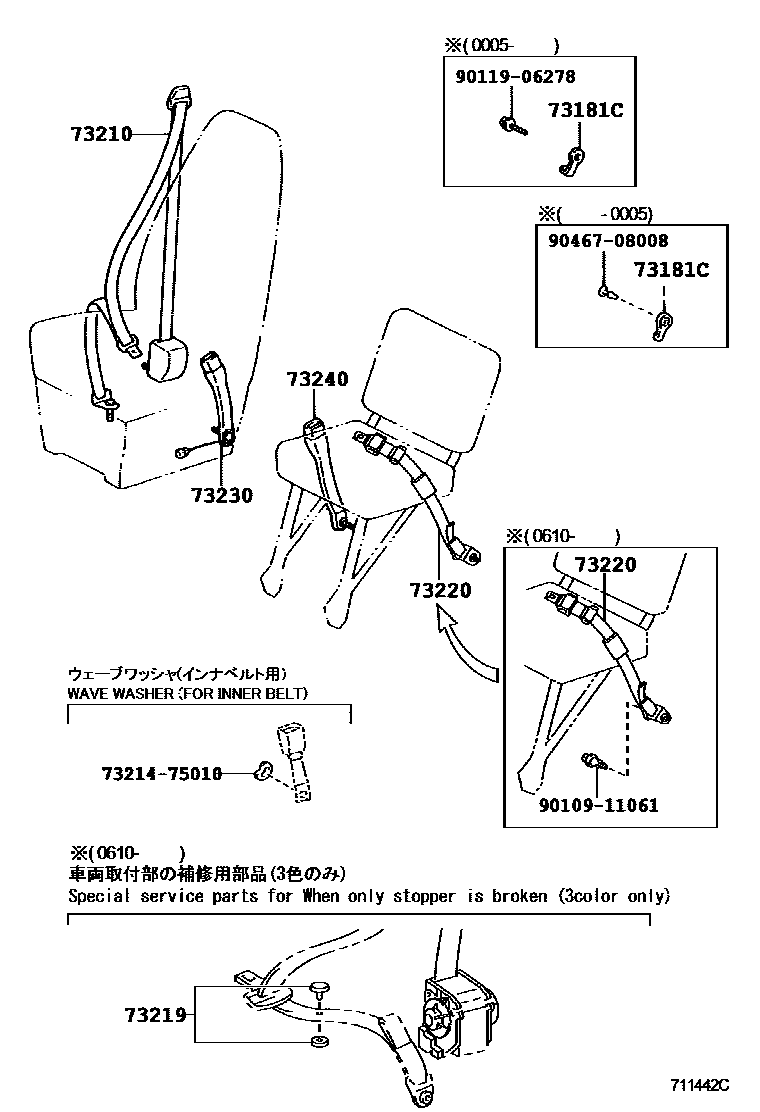 ※(0005-　　)
90119-06278
73181C

※(　　-0005)
90467-08008
73181C

73210

73240

73230

73220

※(0610-　　)
73220

90109-11061

ウェーブワッシャ(インナベルト用)
WAVE WASHER (FOR INNER BELT)

73214-75010

※(0610-　　)
車両取付部の補修用部品(3色のみ)
Special service parts for When only stopper is broken (3color only)

73219

711442C