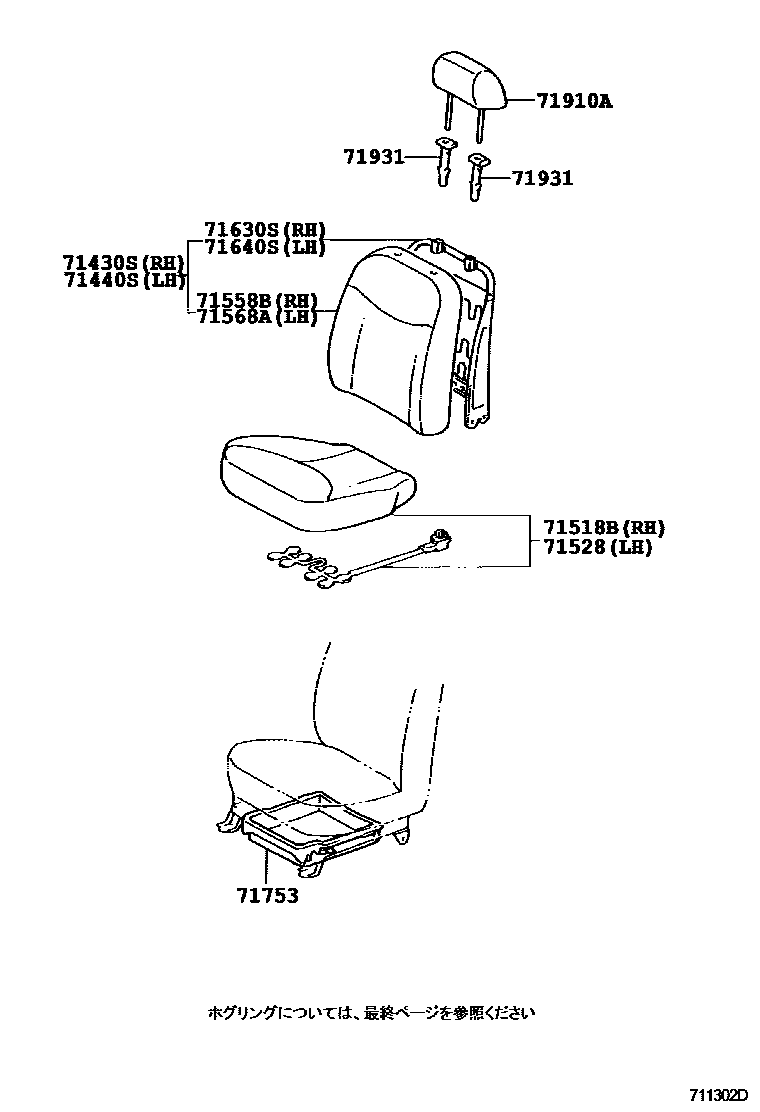 71910A

71931

71931

71630S(RH)
71640S(LH)

71430S(RH)
71440S(LH)

71558B(RH)
71568A(LH)

71518B(RH)
71528(LH)

71753

ホグリングについては、最終ページを参照ください

711302D