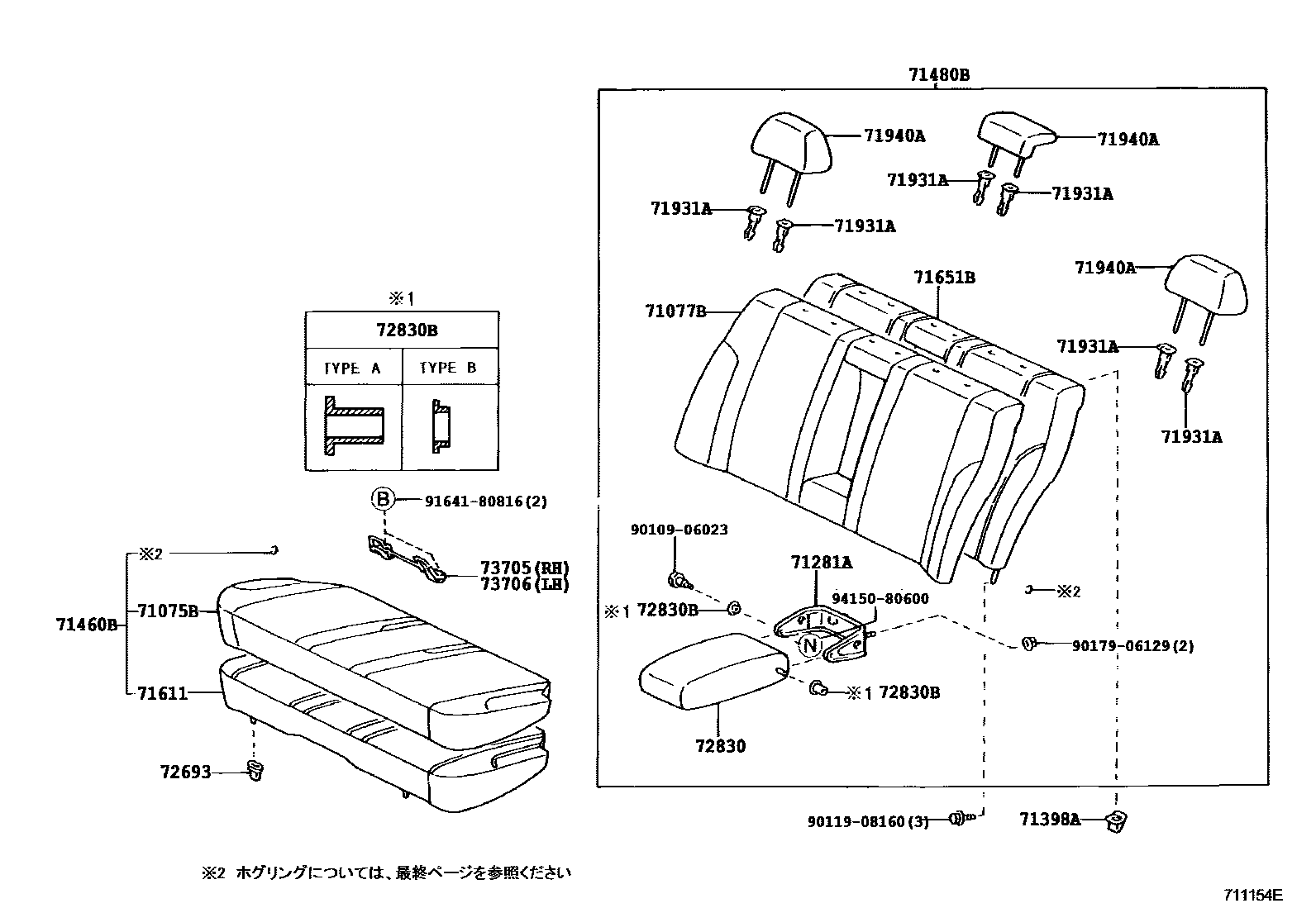 71480B

71940A

71940A

71931A

71931A

71931A

71931A

71940A

71651B

71077B

71931A

71931A

※1

| 72830B | |
|---|---|
| TYPE A | TYPE B |

B 91641-80816(2)

73705(RH)
73706(LH)

※2

71460B

71075B

71611

72693

90109-06023

71281A

94150-80600

※1 72830B

N

※2

90179-06129(2)

※1 72830B

72830

90119-08160(3)

71398A

※2 ホグリングについては、最終ページを参照ください

711154E