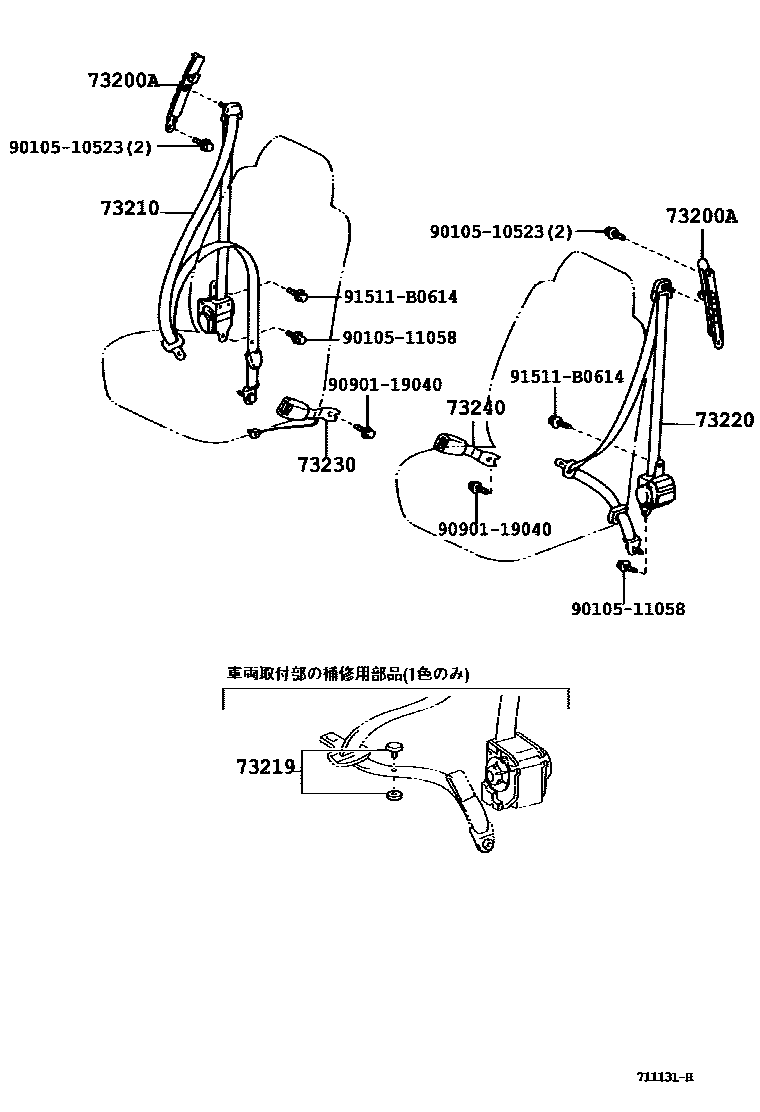 73200A

90105-10523(2)

73210

91511-B0614

90105-11058

90901-19040

73230

90105-10523(2)

73200A

91511-B0614

73240

73220

90901-19040

90105-11058

車両取付部の補修用部品(1色のみ)

73219

711131-B