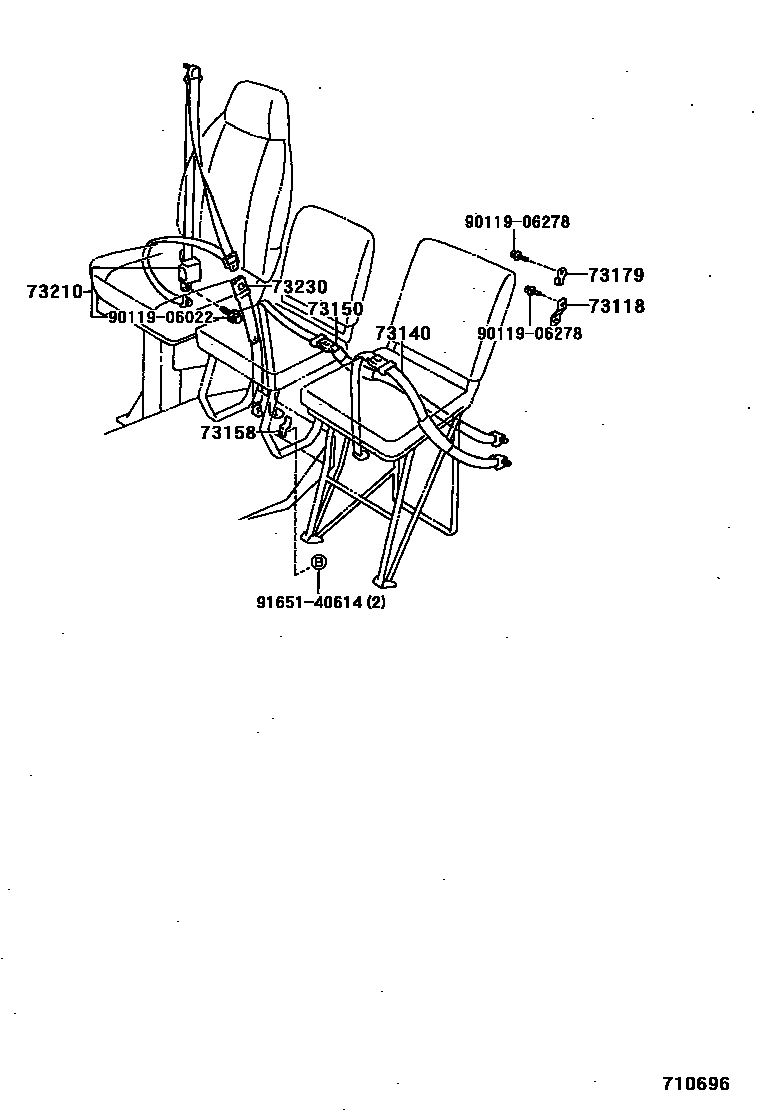 90119-06278
73179
73118
90119-06278
73210
73230
73150
90119-06022
73140
73158
B
91651-40614 (2)
710696