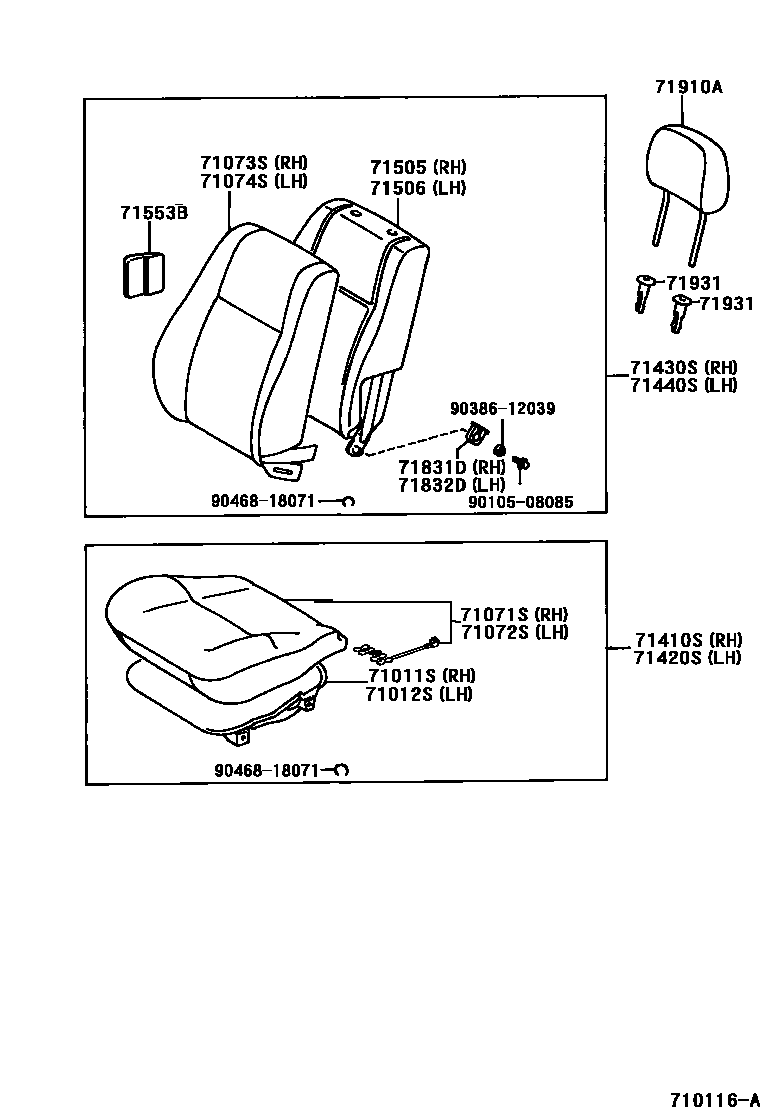 71910A

71073S (RH)
71074S (LH)

71505 (RH)
71506 (LH)

71553B

71931
71931

71430S (RH)
71440S (LH)

90386-12039

71831D (RH)
71832D (LH)

90468-18071

90105-08085

71071S (RH)
71072S (LH)

71410S (RH)
71420S (LH)

71011S (RH)
71012S (LH)

90468-18071

710116-A