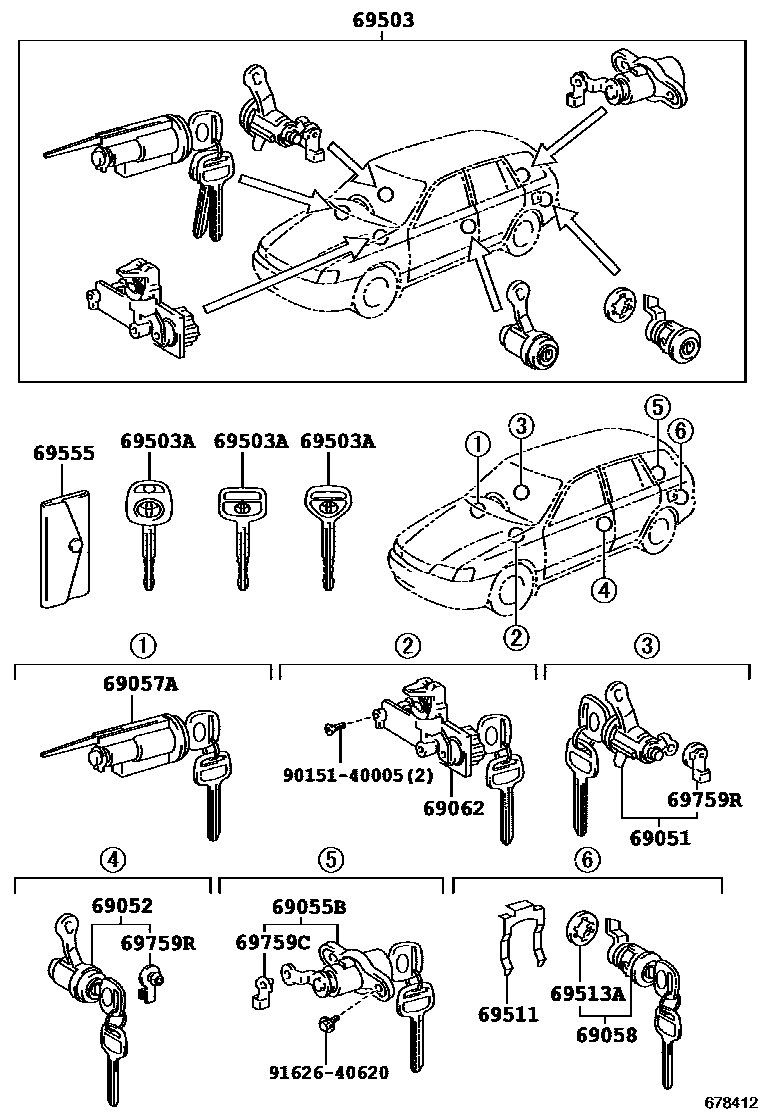 69503

69555
69503A
69503A
69503A

①
③
⑤
⑥
④
②

①
②
③

69057A
90151-40005(2)
69062
69759R
69051

④
⑤
⑥

69052
69759R
69055B
69759C
91626-40620
69511
69513A
69058

678412