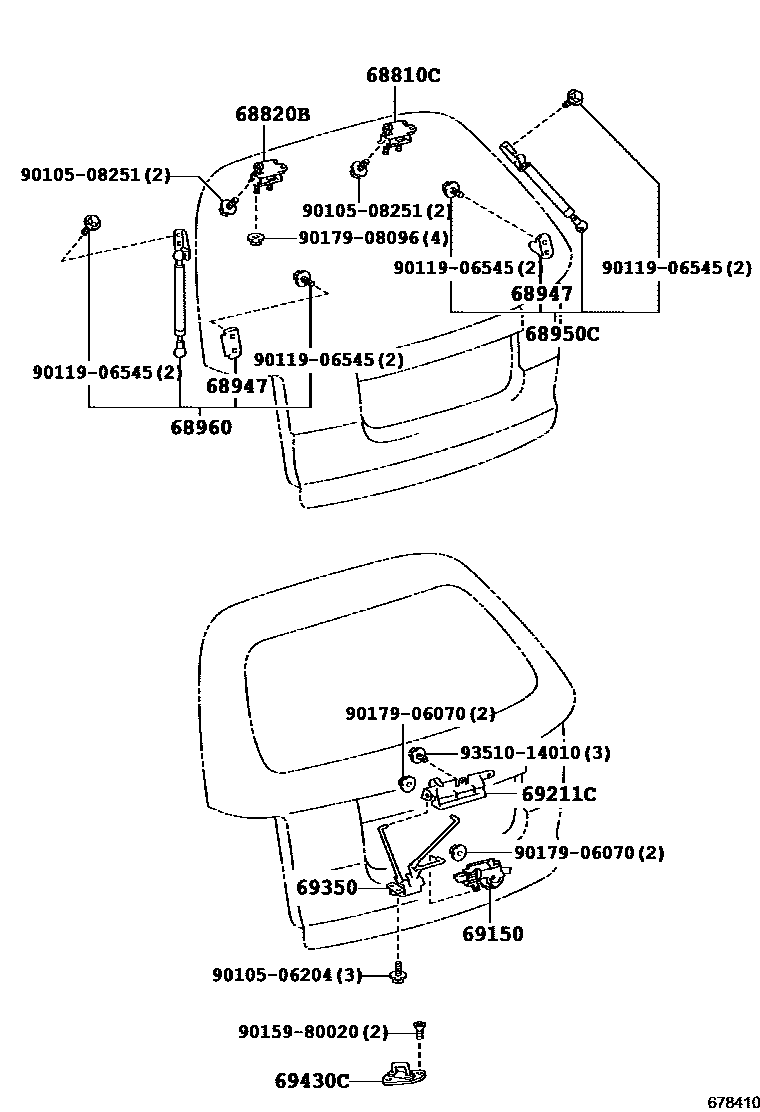 68810C
68820B
90105-08251 (2)
90105-08251 (2)
90179-08096 (4)
90119-06545 (2)
90119-06545 (2)
68947
68950C
90119-06545 (2)
90119-06545 (2)
68947
68960
90179-06070 (2)
93510-14010 (3)
69211C
90179-06070 (2)
69350
69150
90105-06204 (3)
90159-80020 (2)
69430C
678410