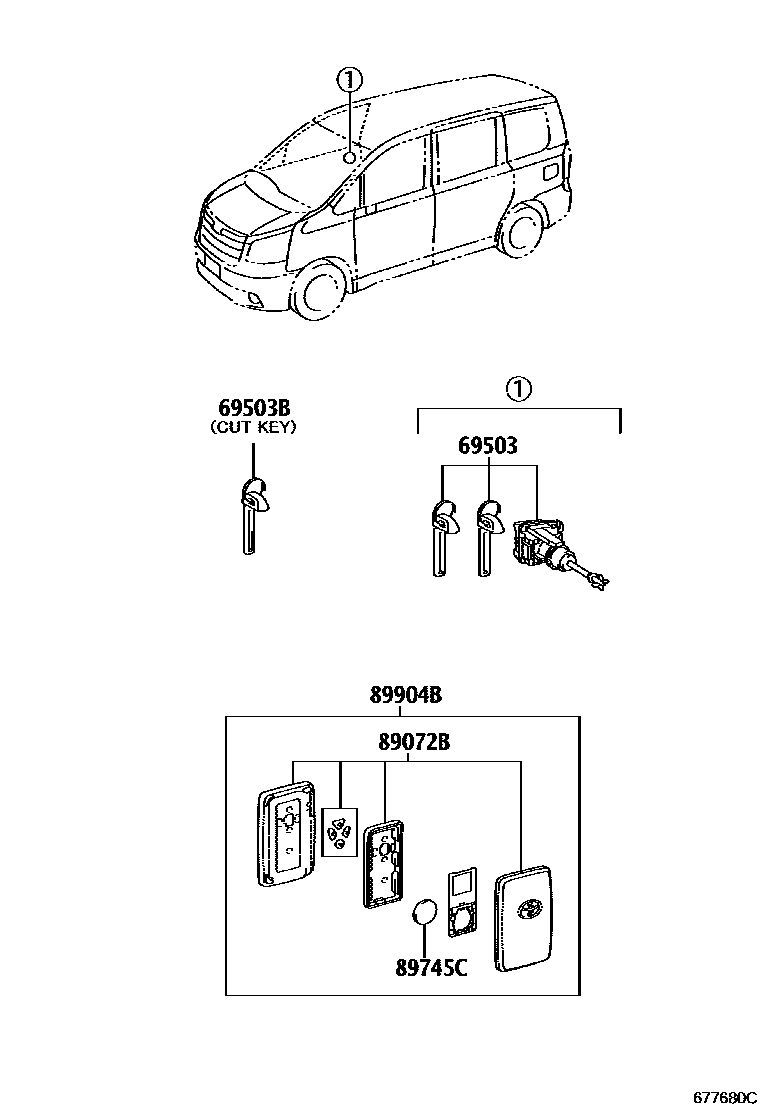 ①

69503B
(CUT KEY)

①

69503

89904B

89072B

89745C

677680C