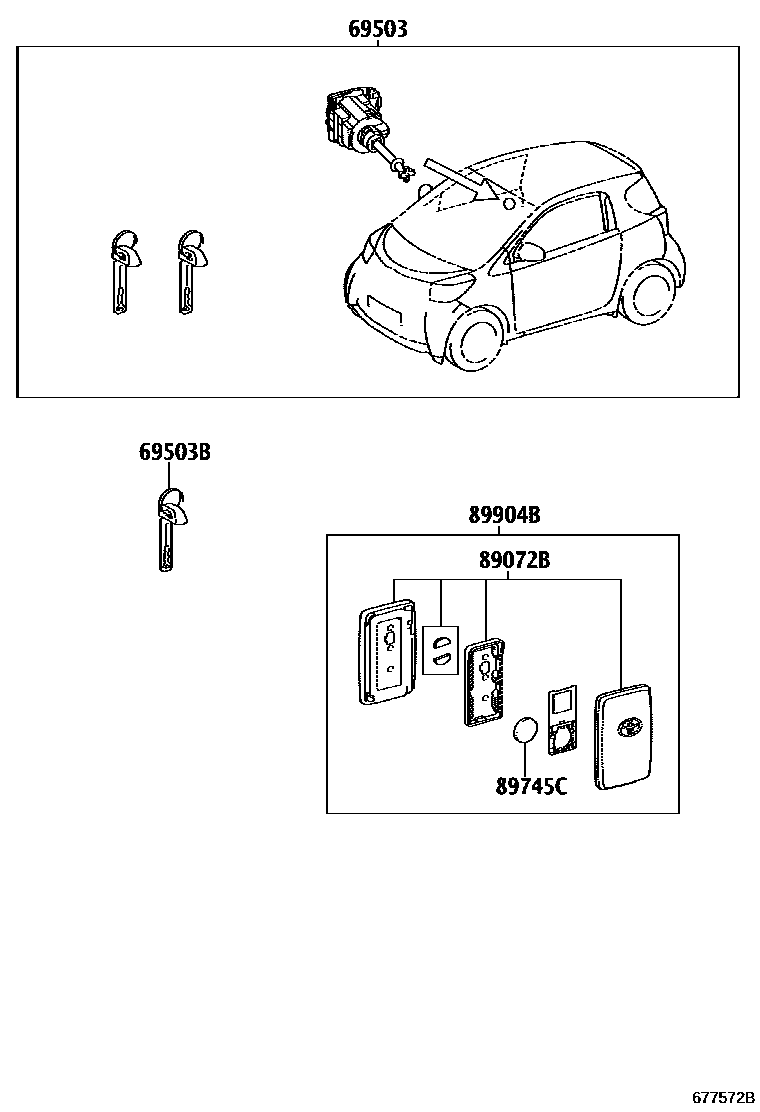 69503

69503B

89904B

89072B

89745C

677572B