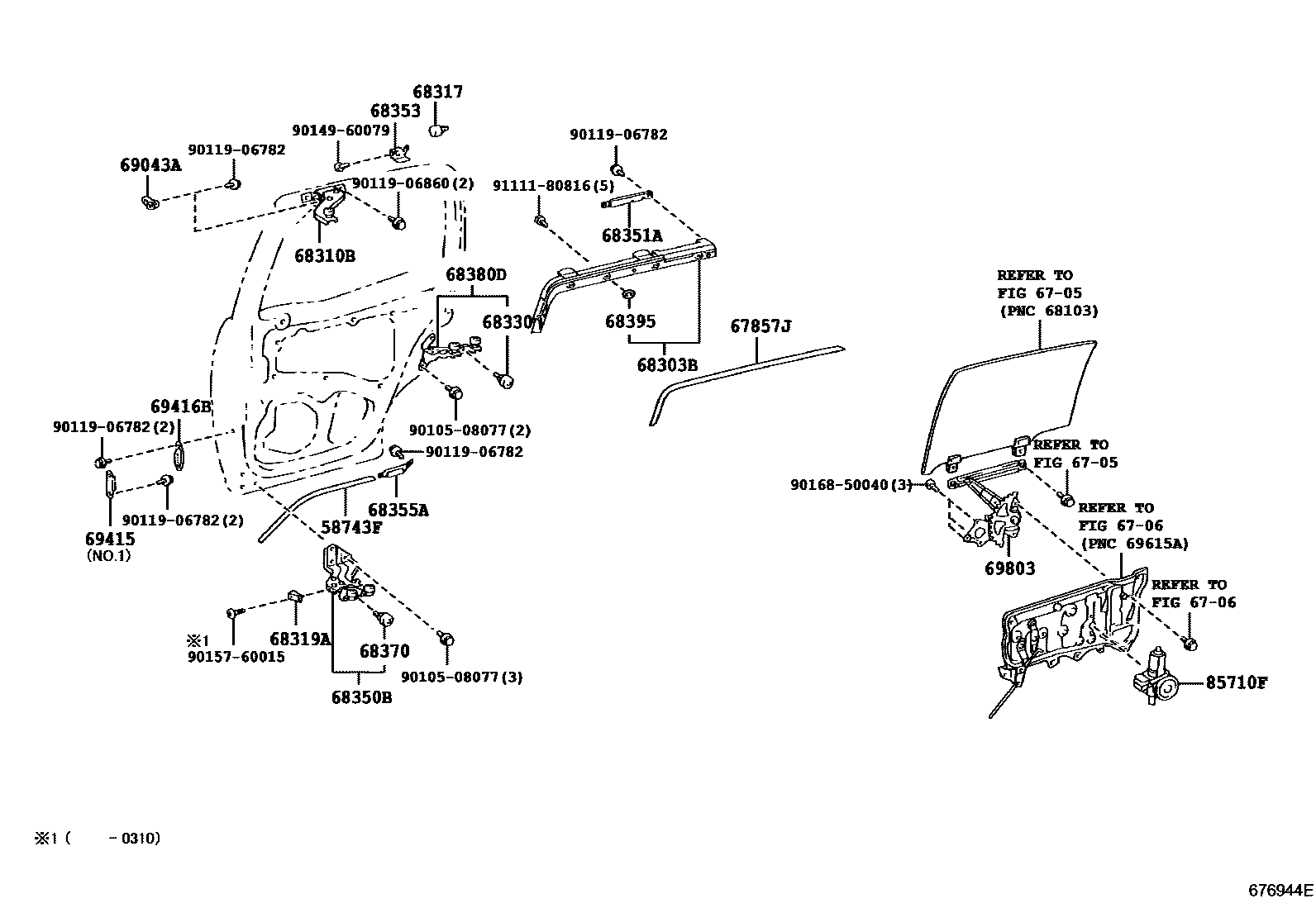 68317
68353
90149-60079
90119-06782
69043A
90119-06860(2)
68310B
90119-06782
91111-80816(5)
68351A
68380D
68330
68395
68303B
67857J
REFER TO
FIG 67-05
(PNC 68103)
69416B
90119-06782(2)
90105-08077(2)
90119-06782
68355A
58743F
90119-06782(2)
69415
(NO.1)
REFER TO
FIG 67-05
90168-50040(3)
REFER TO
FIG 67-06
(PNC 69615A)
69803
REFER TO
FIG 67-06
※1
90157-60015
68319A
68370
90105-08077(3)
68350B
85710F
※1 ( -0310)
676944E