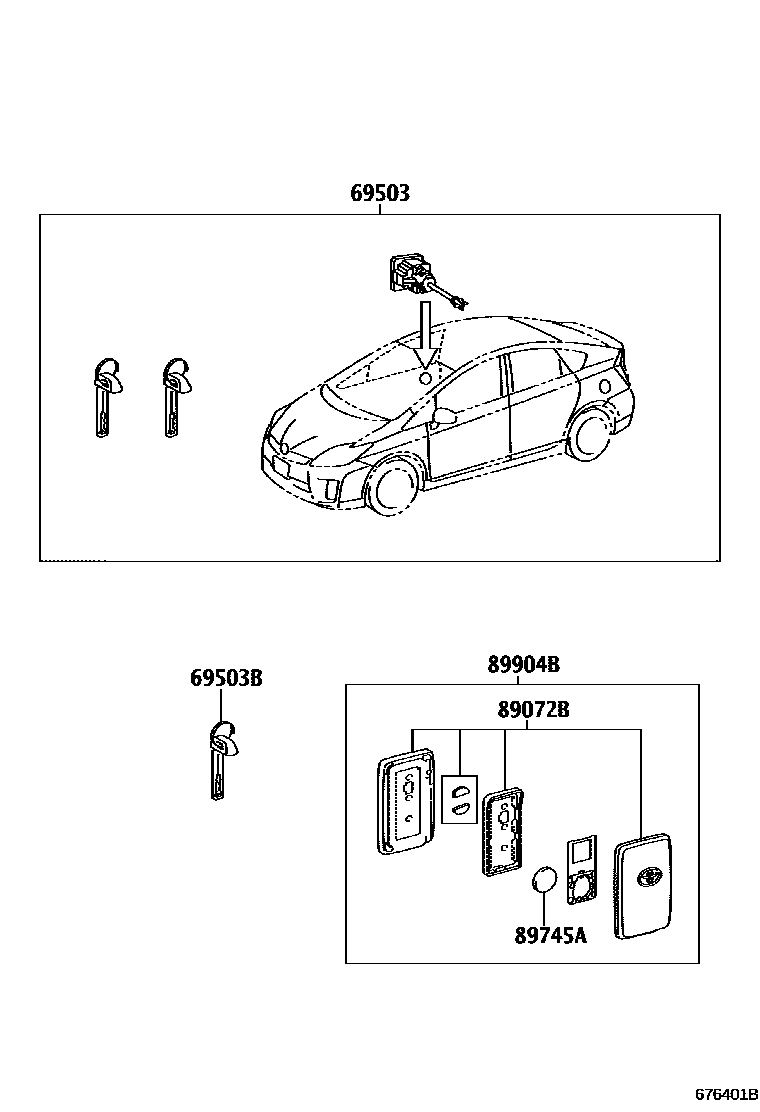 69503

69503B

89904B

89072B

89745A

676401B