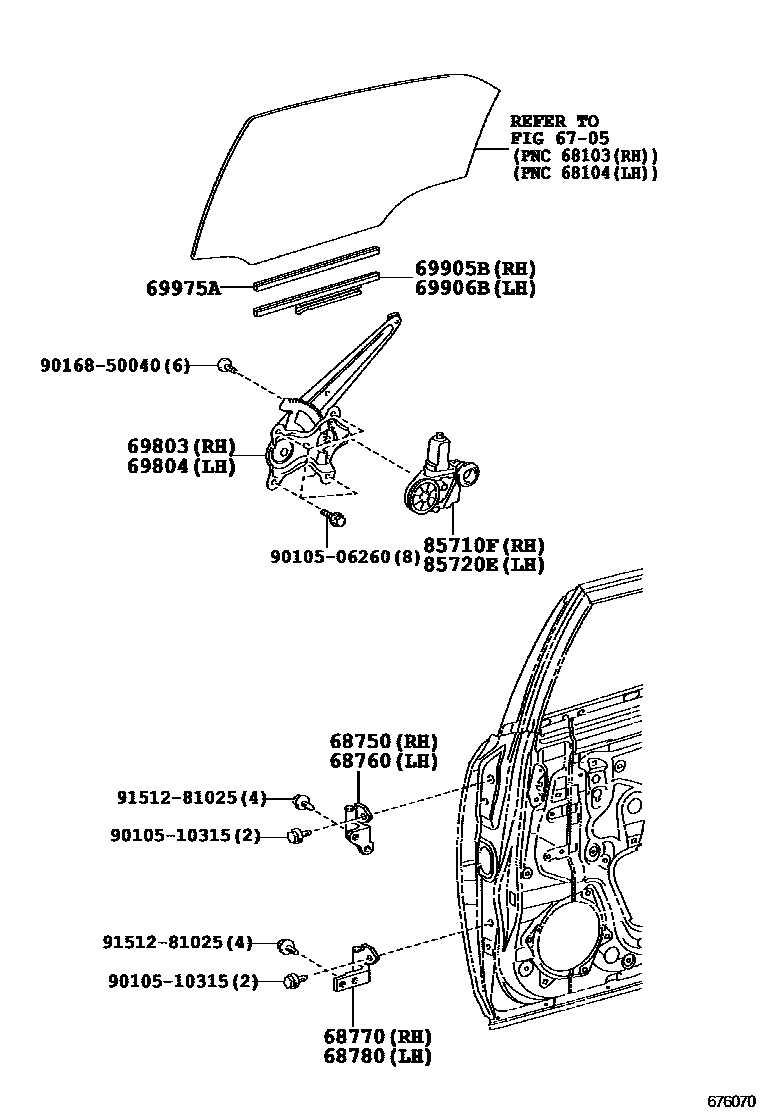 REFER TO
FIG 67-05
(PNC 68103(RH))
(PNC 68104(LH))

69975A

69905B(RH)
69906B(LH)

90168-50040(6)

69803(RH)
69804(LH)

90105-06260(8)

85710F(RH)
85720E(LH)

68750(RH)
68760(LH)

91512-81025(4)
90105-10315(2)

91512-81025(4)
90105-10315(2)

68770(RH)
68780(LH)

676070