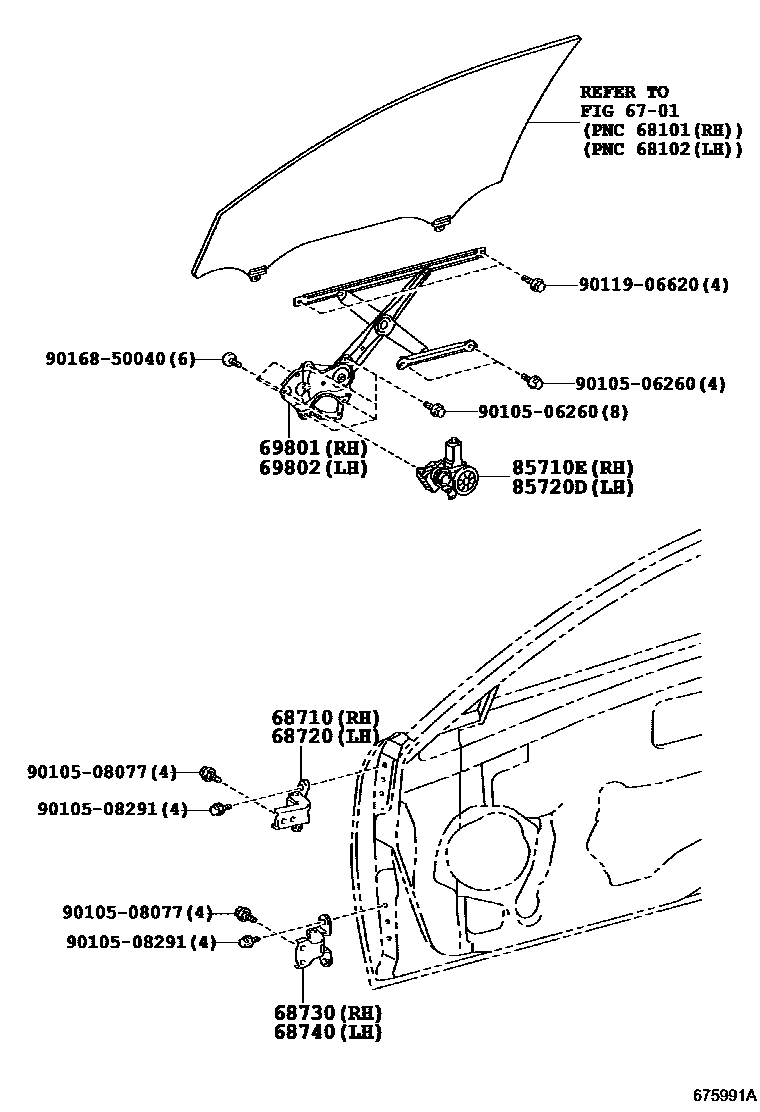 REFER TO
FIG 67-01
(PNC 68101(RH))
(PNC 68102(LH))

90119-06620(4)

90168-50040(6)

90105-06260(4)

90105-06260(8)

69801(RH)
69802(LH)

85710E(RH)
85720D(LH)

68710(RH)
68720(LH)

90105-08077(4)

90105-08291(4)

90105-08077(4)

90105-08291(4)

68730(RH)
68740(LH)

675991A