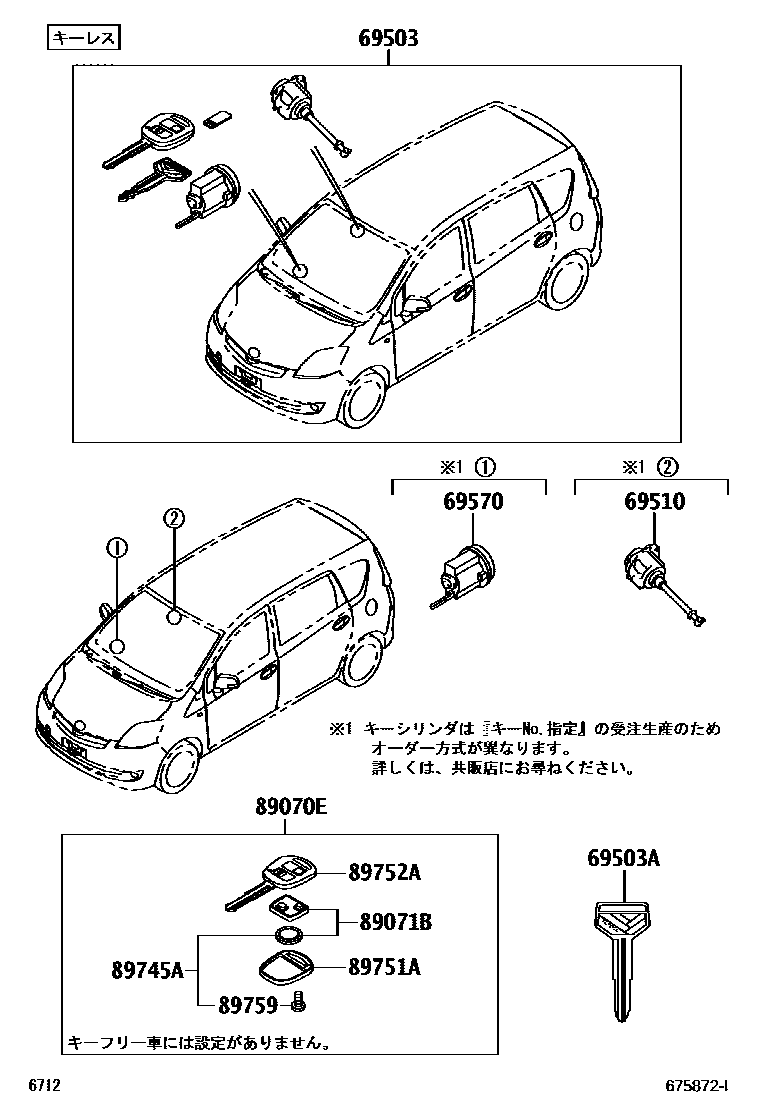 キーレス

69503

※1 ①
69570

※1 ②
69510

①
②

※1 キーシリンダは『キーNo.指定』の受注生産のため
オーダー方式が異なります。
詳しくは、共販店にお尋ねください。

89070E

89752A
89071B
89745A
89751A
89759

キーフリー車には設定がありません。

69503A

6712

675872-I