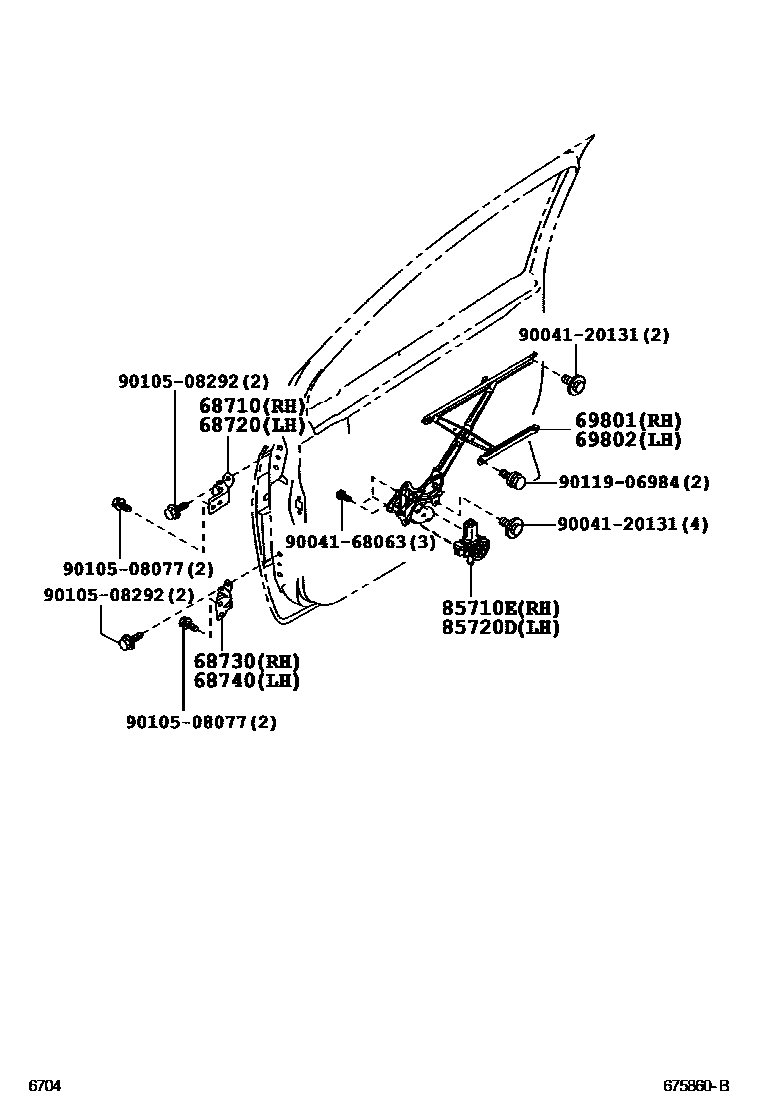 90041-20131(2)

90105-08292(2)

68710(RH)
68720(LH)

69801(RH)
69802(LH)

90119-06984(2)

90041-20131(4)

90041-68063(3)

90105-08077(2)

90105-08292(2)

85710E(RH)
85720D(LH)

68730(RH)
68740(LH)

90105-08077(2)

6704

675860-B