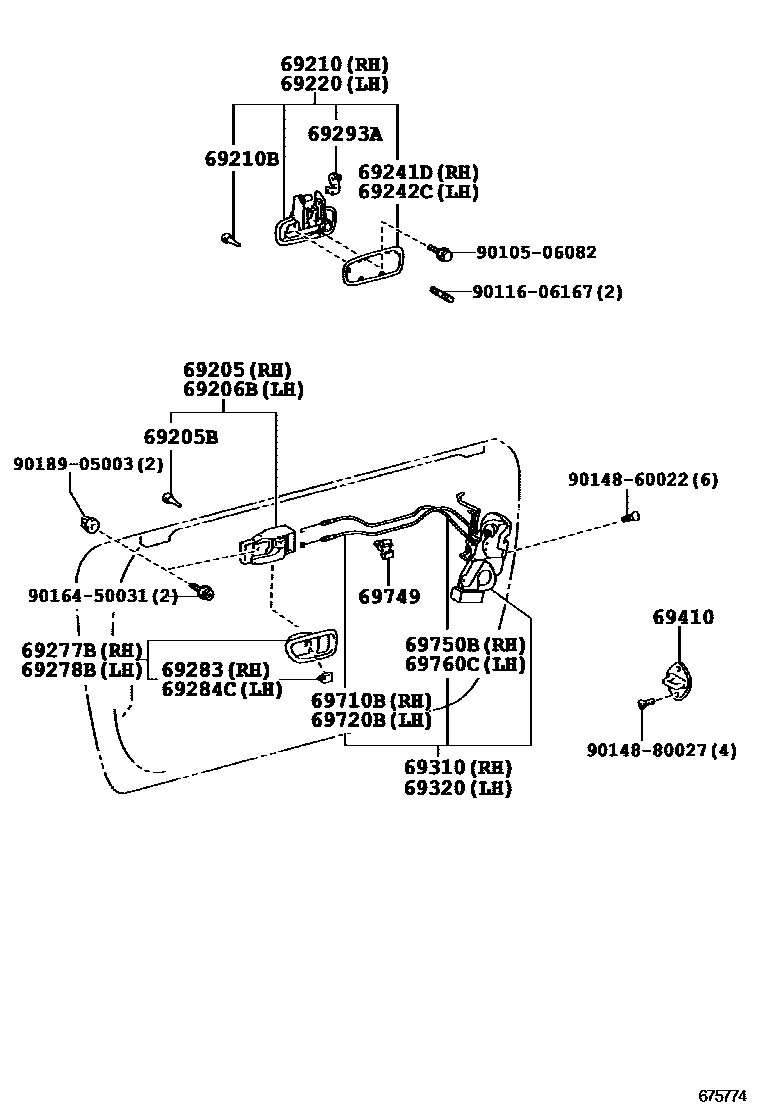 69210 (RH)
69220 (LH)
69293A
69210B
69241D (RH)
69242C (LH)
90105-06082
90116-06167 (2)
69205 (RH)
69206B (LH)
69205B
90189-05003 (2)
90148-60022 (6)
90164-50031 (2)
69749
69410
69277B (RH)
69278B (LH)
69283 (RH)
69284C (LH)
69750B (RH)
69760C (LH)
69710B (RH)
69720B (LH)
90148-80027 (4)
69310 (RH)
69320 (LH)
675774