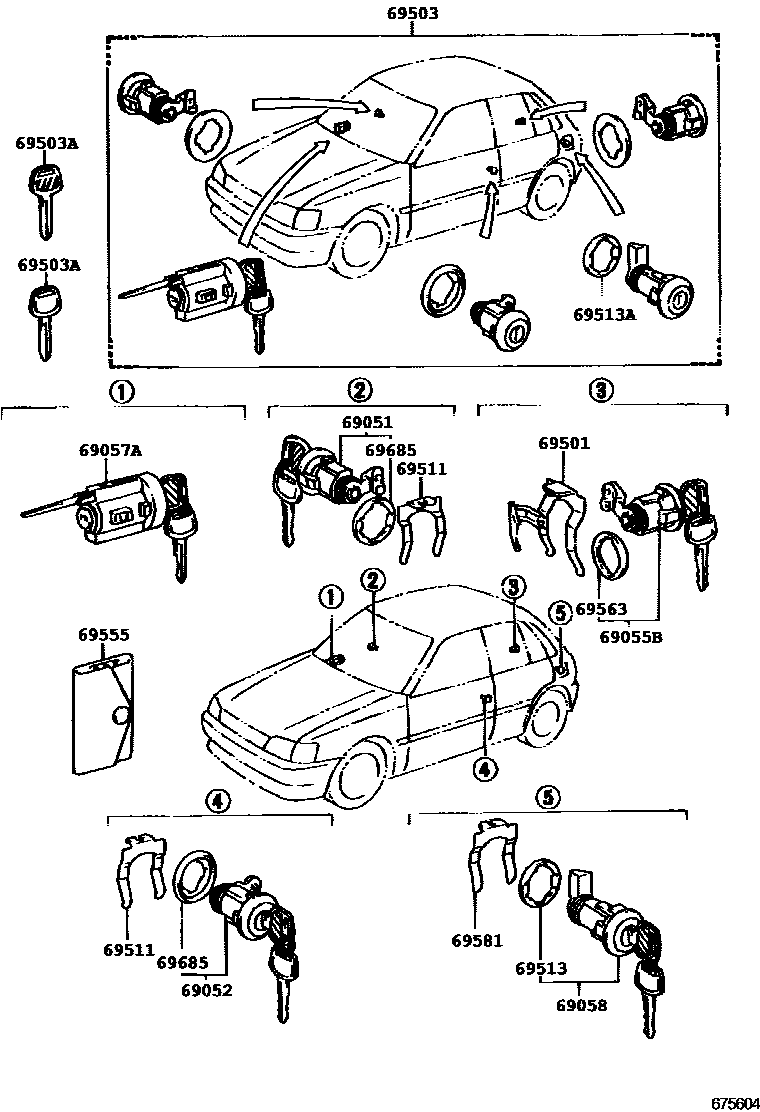 69503

69503A

69503A

69513A

1

2

3

69057A

69051

69685

69511

69501

69563

69055B

69555

1

2

3

5

4

4

5

69511

69685

69052

69581

69513

69058

675604