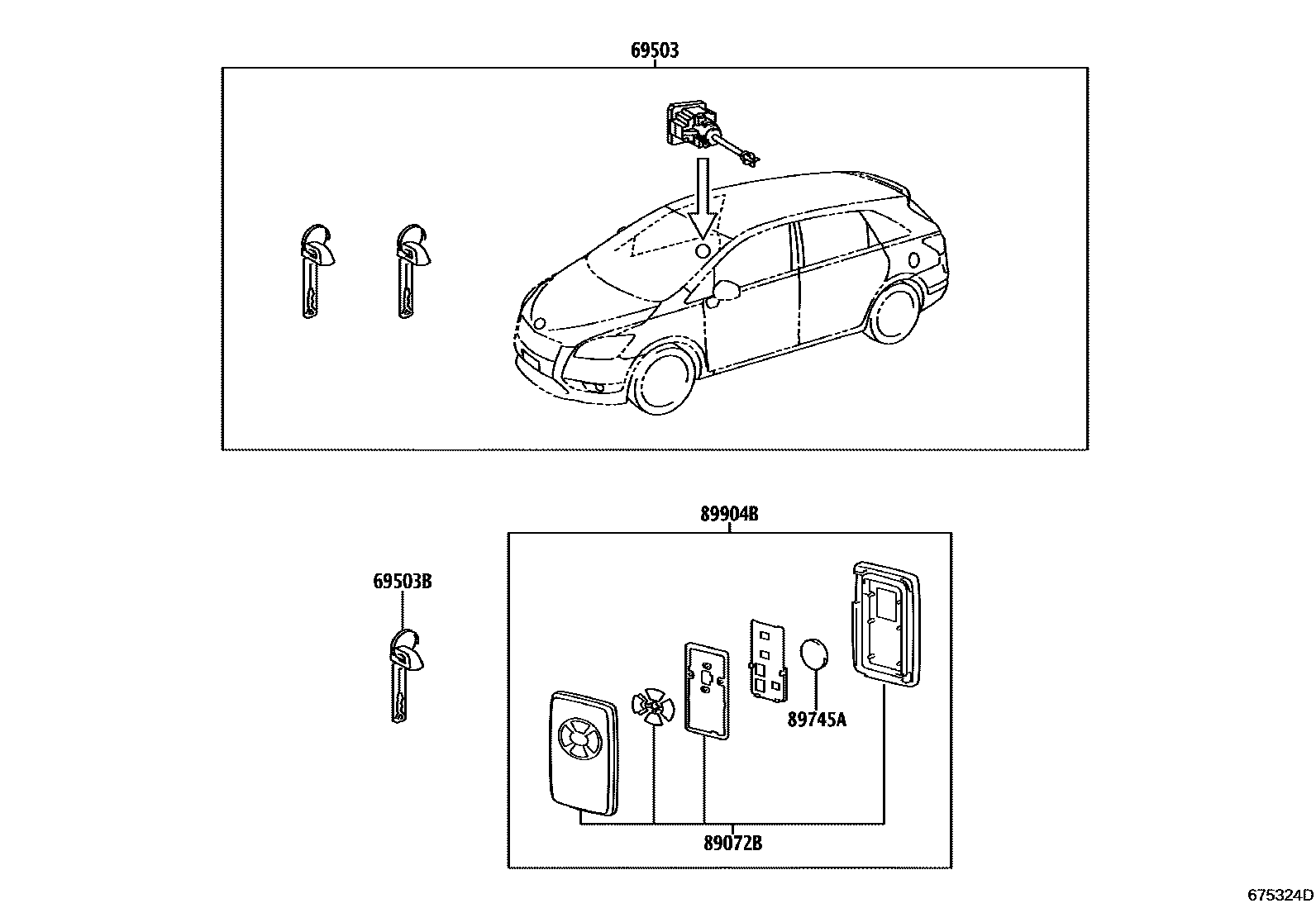 69503

89904B

69503B

89745A

89072B

675324D