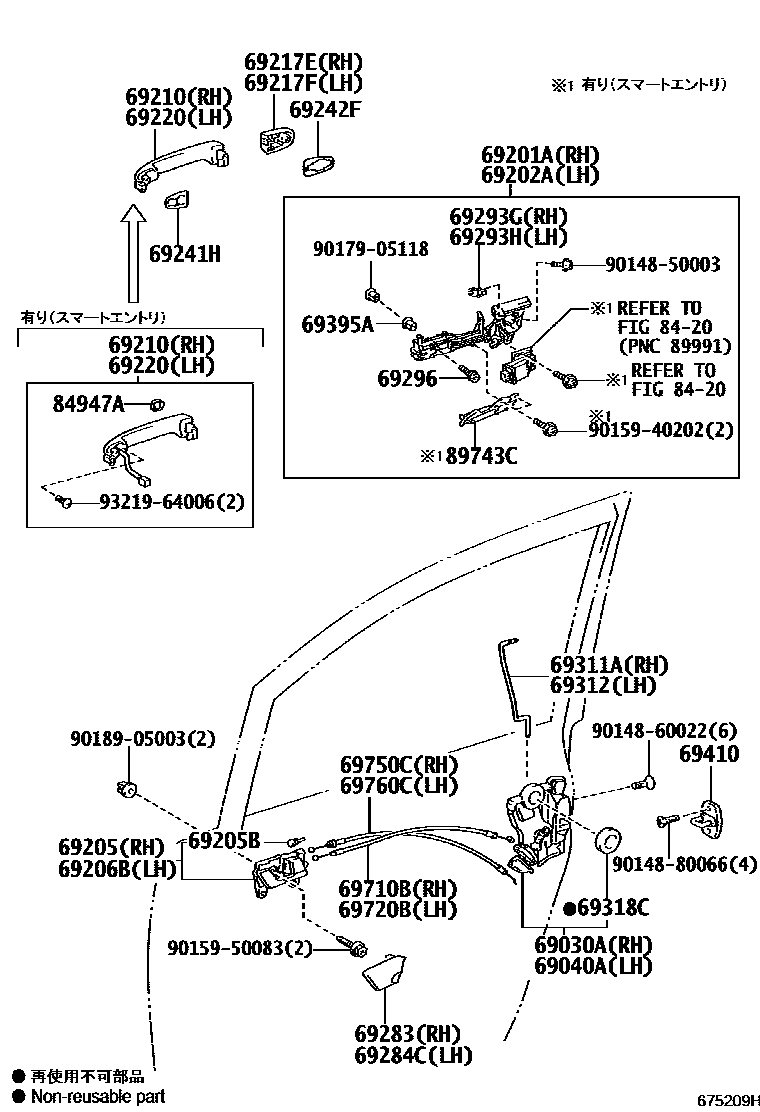 69217E(RH)
69217F(LH)

※1 有り(スマートエントリ)

69210(RH)
69220(LH)

69242F

69241H

69201A(RH)
69202A(LH)

69293G(RH)
69293H(LH)

90179-05118

90148-50003

69395A

※1 REFER TO FIG 84-20 (PNC 89991)

69296

※1 REFER TO FIG 84-20

※1 90159-40202(2)

※1 89743C

有り(スマートエントリ)

69210(RH)
69220(LH)

84947A

93219-64006(2)

69311A(RH)
69312(LH)

90189-05003(2)

90148-60022(6)
69410

69750C(RH)
69760C(LH)

69205(RH)
69206B(LH)

69205B

90148-80066(4)

69710B(RH)
69720B(LH)

●69318C

90159-50083(2)

69030A(RH)
69040A(LH)

69283(RH)
69284C(LH)

● 再使用不可部品
● Non-reusable part

675209H