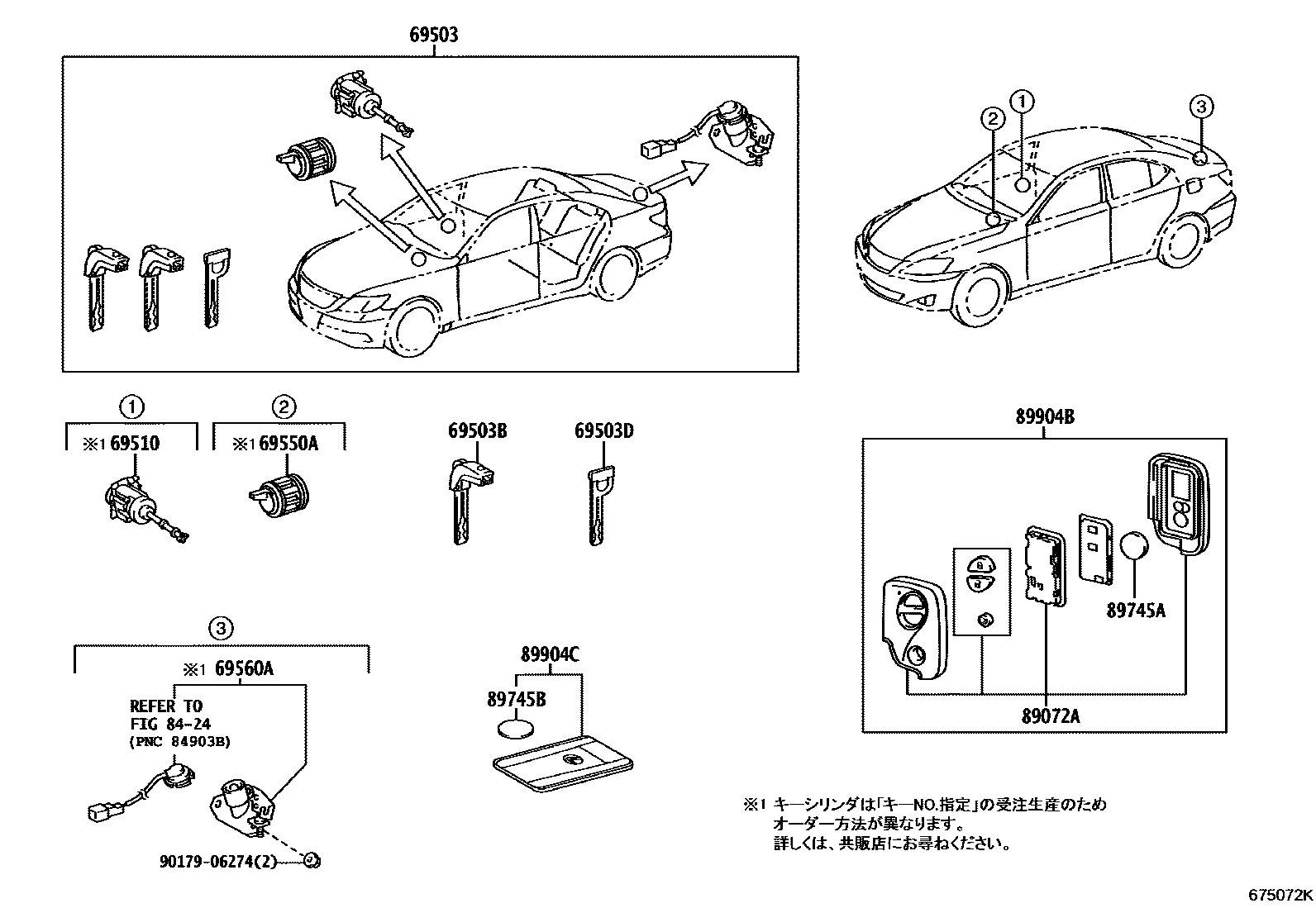 69503

2
1
3

1
※1 69510

2
※1 69550A

69503B

69503D

89904B

89745A

89072A

3
※1 69560A
REFER TO
FIG 84-24
(PNC 84903B)

90179-06274(2)

89904C
89745B

※1 キーシリンダは「キーNO.指定」の受注生産のため
オーダー方法が異なります。
詳しくは、共販店にお尋ねください。

675072K