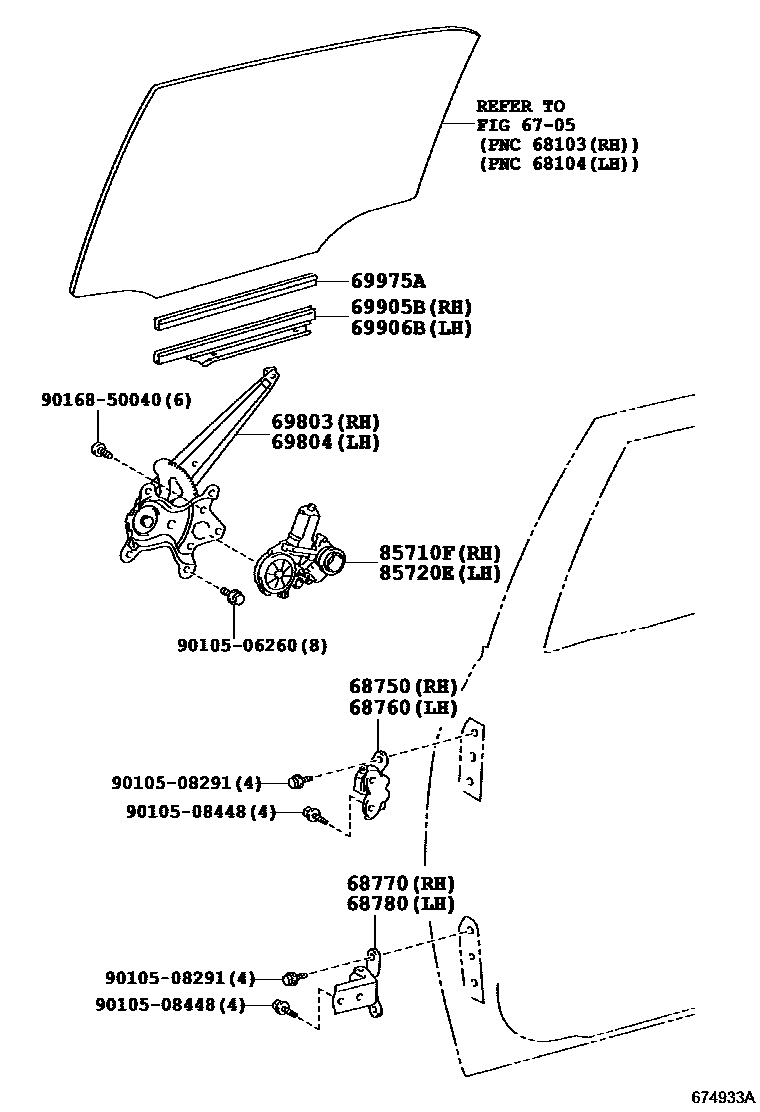 REFER TO
FIG 67-05
(PNC 68103(RH))
(PNC 68104(LH))

69975A

69905B(RH)
69906B(LH)

90168-50040(6)

69803(RH)
69804(LH)

85710F(RH)
85720E(LH)

90105-06260(8)

68750(RH)
68760(LH)

90105-08291(4)

90105-08448(4)

68770(RH)
68780(LH)

90105-08291(4)

90105-08448(4)

674933A