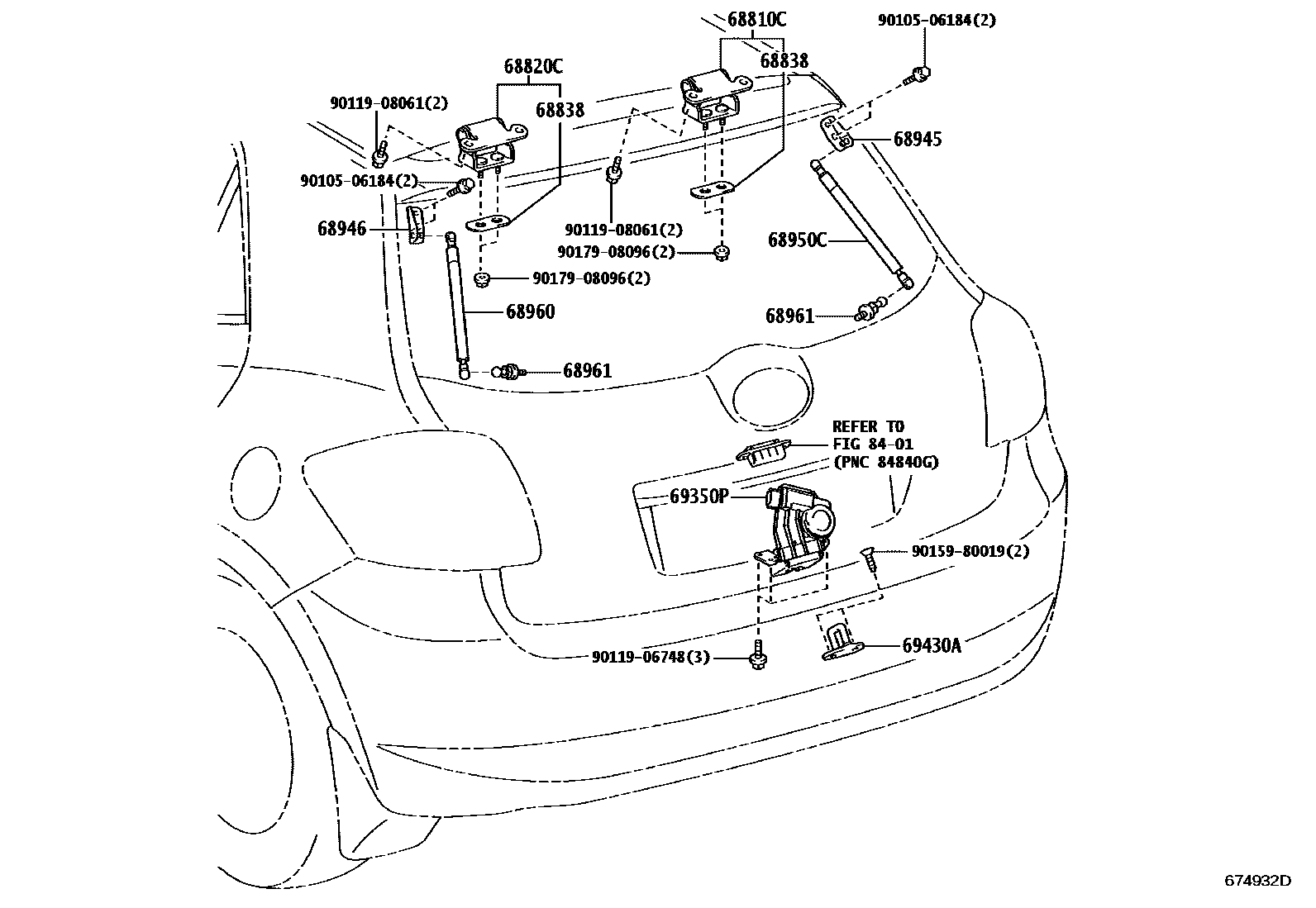 68810C
90105-06184(2)
68820C
68838
90119-08061(2)
68838
68945
90105-06184(2)
68946
90119-08061(2)
90179-08096(2)
68950C
90179-08096(2)
68960
68961
68961
REFER TO
FIG 84-01
(PNC 84840G)
69350P
90159-80019(2)
90119-06748(3)
69430A
674932D