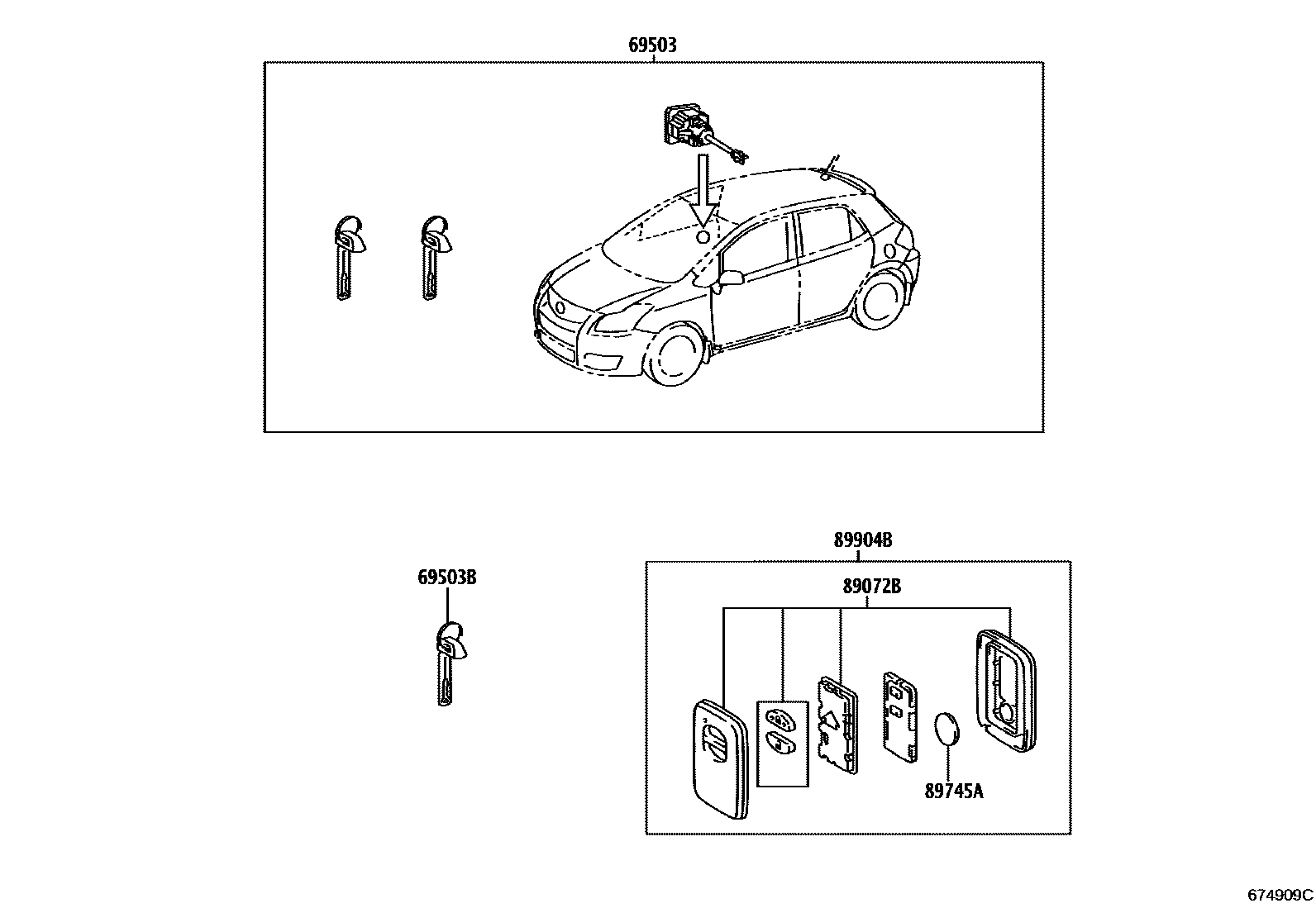 69503

69503B

89904B

89072B

89745A

674909C