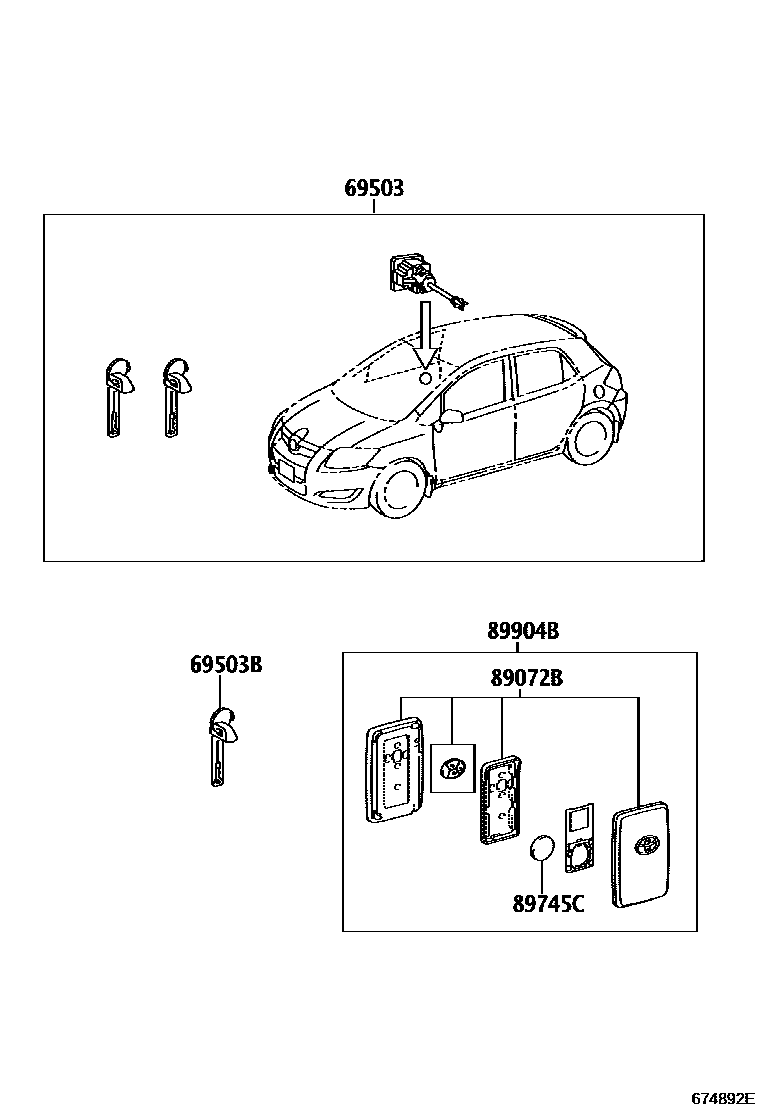 69503

69503B

89904B

89072B

89745C

674892E