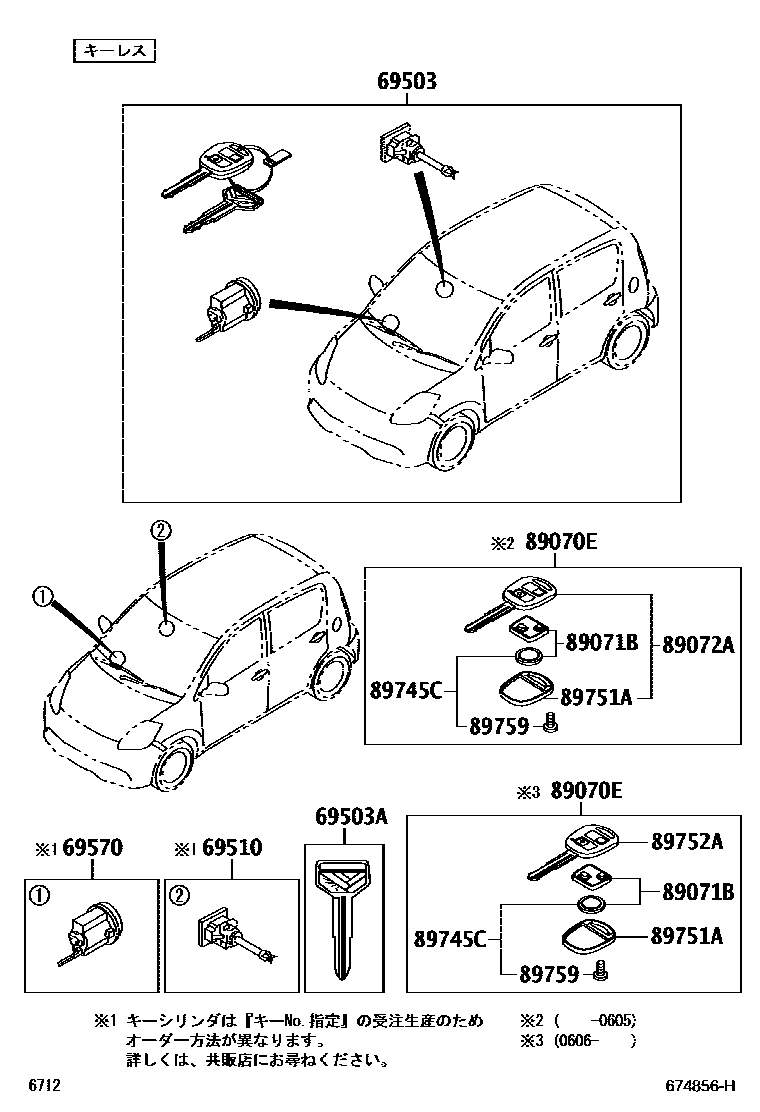 キーレス

69503

①
②

※2 89070E
89071B
89072A
89745C
89751A
89759

※1 69570
①

※1 69510
②

69503A

※3 89070E
89752A
89071B
89745C
89751A
89759

※1 キーシリンダは『キーNo.指定』の受注生産のため
オーダー方法が異なります。
詳しくは、共販店にお尋ねください。

※2 ( -0605)
※3 (0606- )

6712

674856-H