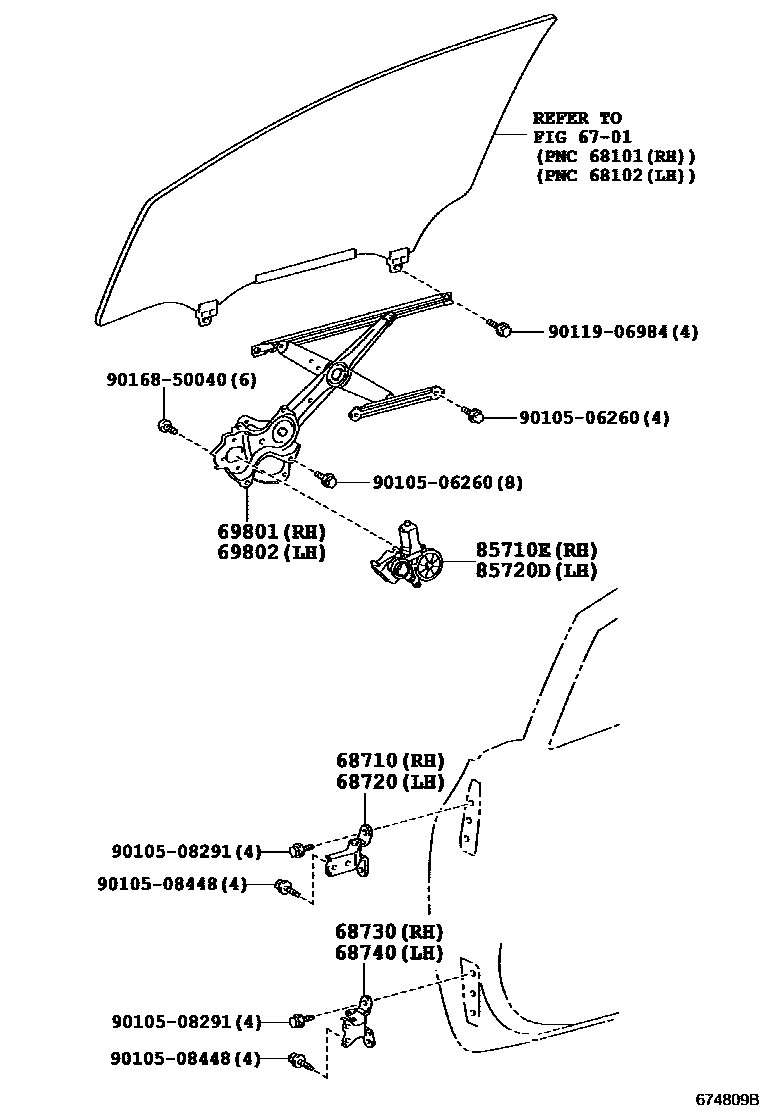 REFER TO
FIG 67-01
(PNC 68101(RH))
(PNC 68102(LH))

90119-06984(4)

90168-50040(6)

90105-06260(4)

90105-06260(8)

69801(RH)
69802(LH)

85710E(RH)
85720D(LH)

68710(RH)
68720(LH)

90105-08291(4)

90105-08448(4)

68730(RH)
68740(LH)

90105-08291(4)

90105-08448(4)

674809B