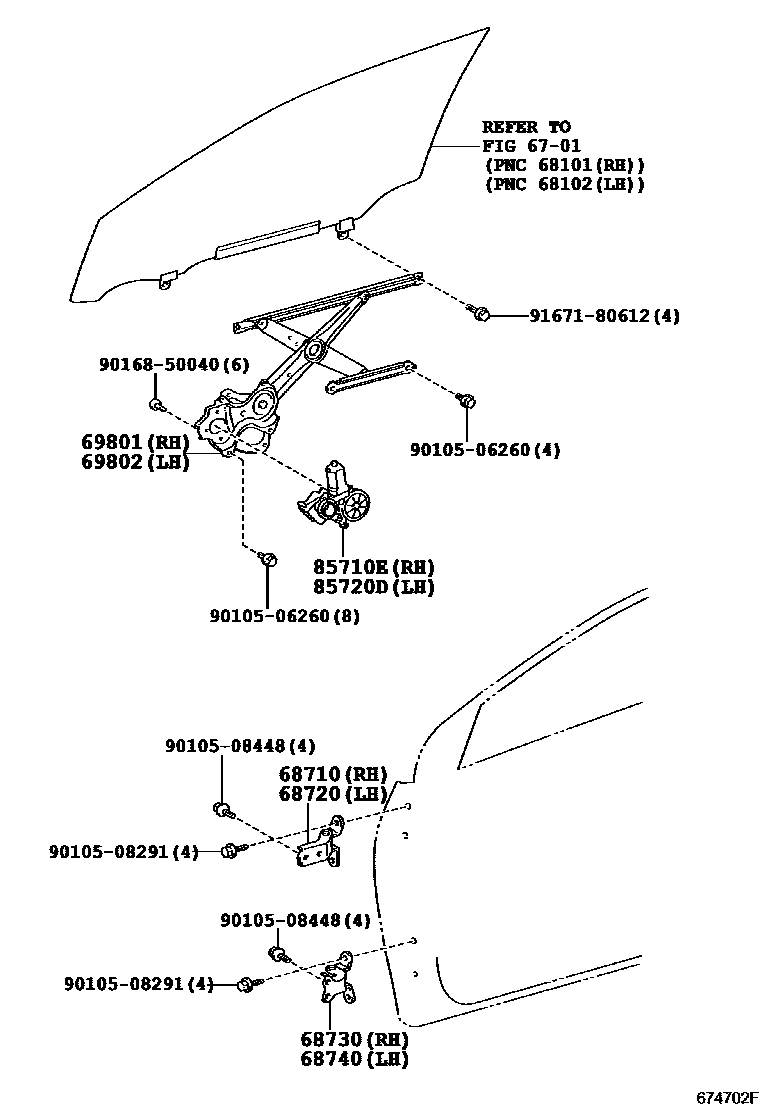 REFER TO
FIG 67-01
(PNC 68101(RH))
(PNC 68102(LH))

91671-80612(4)

90168-50040(6)

69801(RH)
69802(LH)

90105-06260(4)

85710E(RH)
85720D(LH)

90105-06260(8)

90105-08448(4)

68710(RH)
68720(LH)

90105-08291(4)

90105-08448(4)

90105-08291(4)

68730(RH)
68740(LH)

674702F