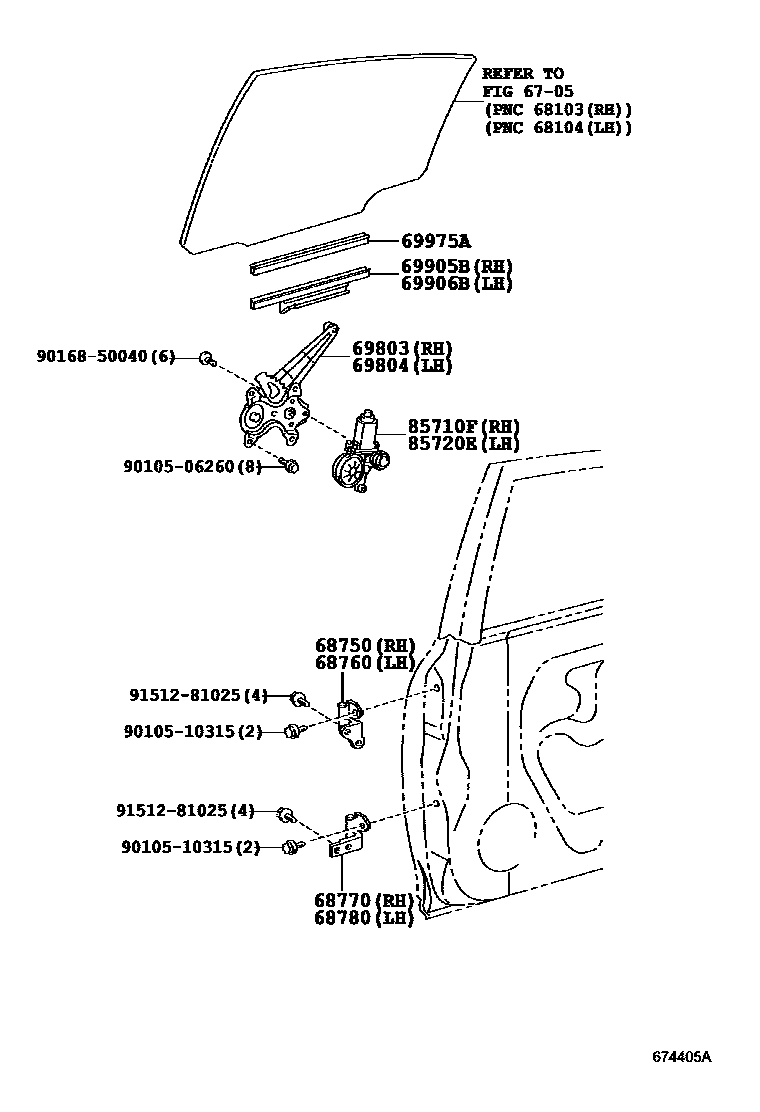 REFER TO
FIG 67-05
(PNC 68103(RH))
(PNC 68104(LH))

69975A

69905B(RH)
69906B(LH)

90168-50040(6)

69803(RH)
69804(LH)

85710F(RH)
85720E(LH)

90105-06260(8)

68750(RH)
68760(LH)

91512-81025(4)

90105-10315(2)

91512-81025(4)

90105-10315(2)

68770(RH)
68780(LH)

674405A