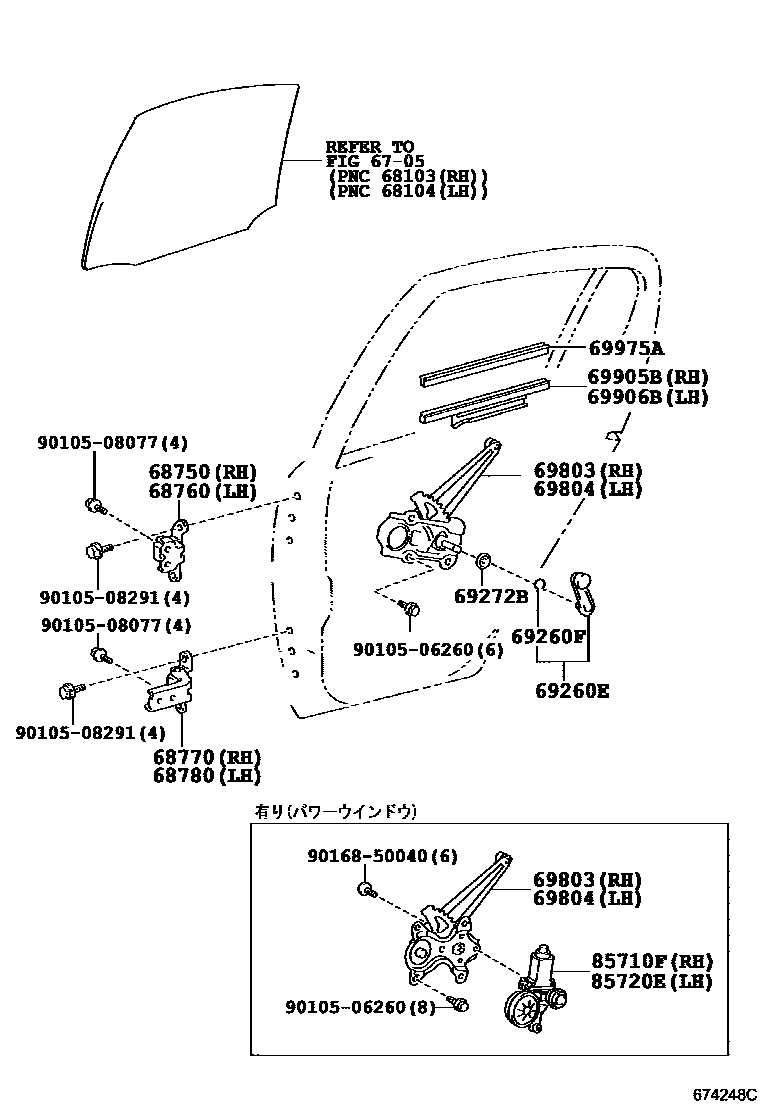 REFER TO
FIG 67-05
(PNC 68103(RH))
(PNC 68104(LH))

69975A

69905B(RH)
69906B(LH)

90105-08077(4)

68750(RH)
68760(LH)

69803(RH)
69804(LH)

90105-08291(4)

69272B

90105-08077(4)

90105-06260(6)

69260F

69260E

90105-08291(4)

68770(RH)
68780(LH)

有り(パワーウインドウ)

90168-50040(6)

69803(RH)
69804(LH)

85710F(RH)
85720E(LH)

90105-06260(8)

674248C