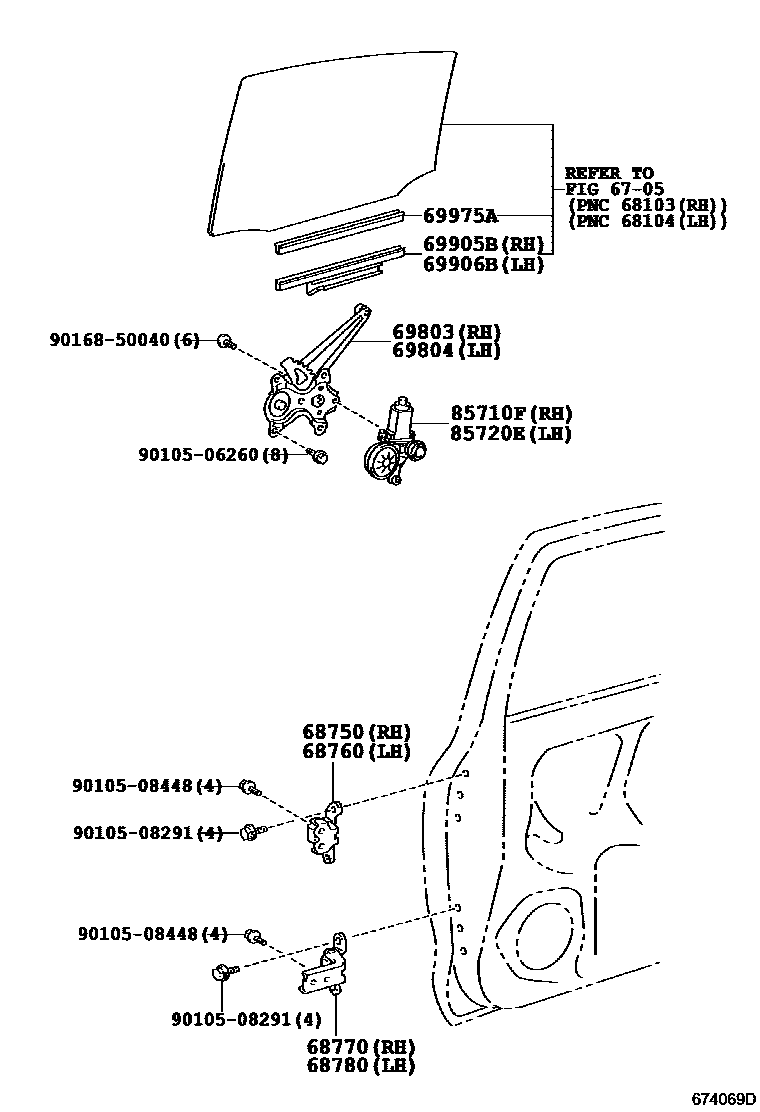 REFER TO
FIG 67-05
(PNC 68103(RH))
(PNC 68104(LH))

69975A

69905B(RH)
69906B(LH)

90168-50040(6)

69803(RH)
69804(LH)

85710F(RH)
85720E(LH)

90105-06260(8)

68750(RH)
68760(LH)

90105-08448(4)

90105-08291(4)

90105-08448(4)

90105-08291(4)

68770(RH)
68780(LH)

674069D