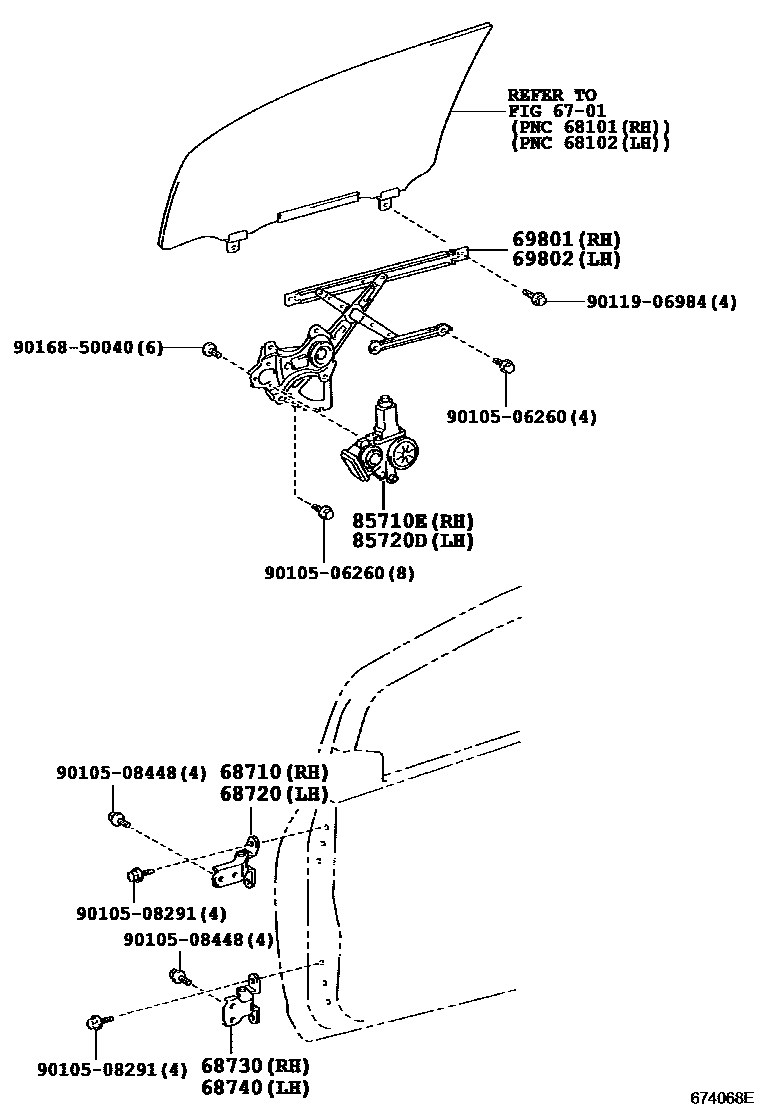 REFER TO
FIG 67-01
(PNC 68101(RH))
(PNC 68102(LH))

69801(RH)
69802(LH)

90119-06984(4)

90168-50040(6)

90105-06260(4)

85710E(RH)
85720D(LH)

90105-06260(8)

90105-08448(4)

68710(RH)
68720(LH)

90105-08291(4)

90105-08448(4)

90105-08291(4)

68730(RH)
68740(LH)

674068E