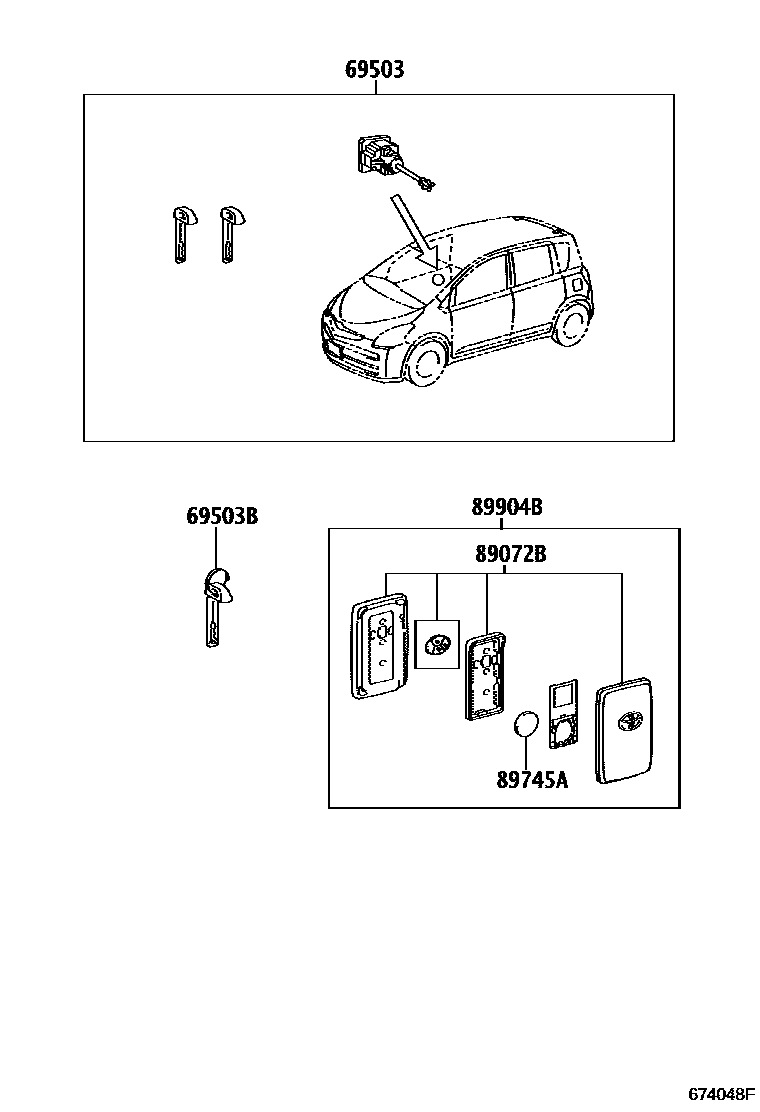 69503

69503B

89904B

89072B

89745A

674048F