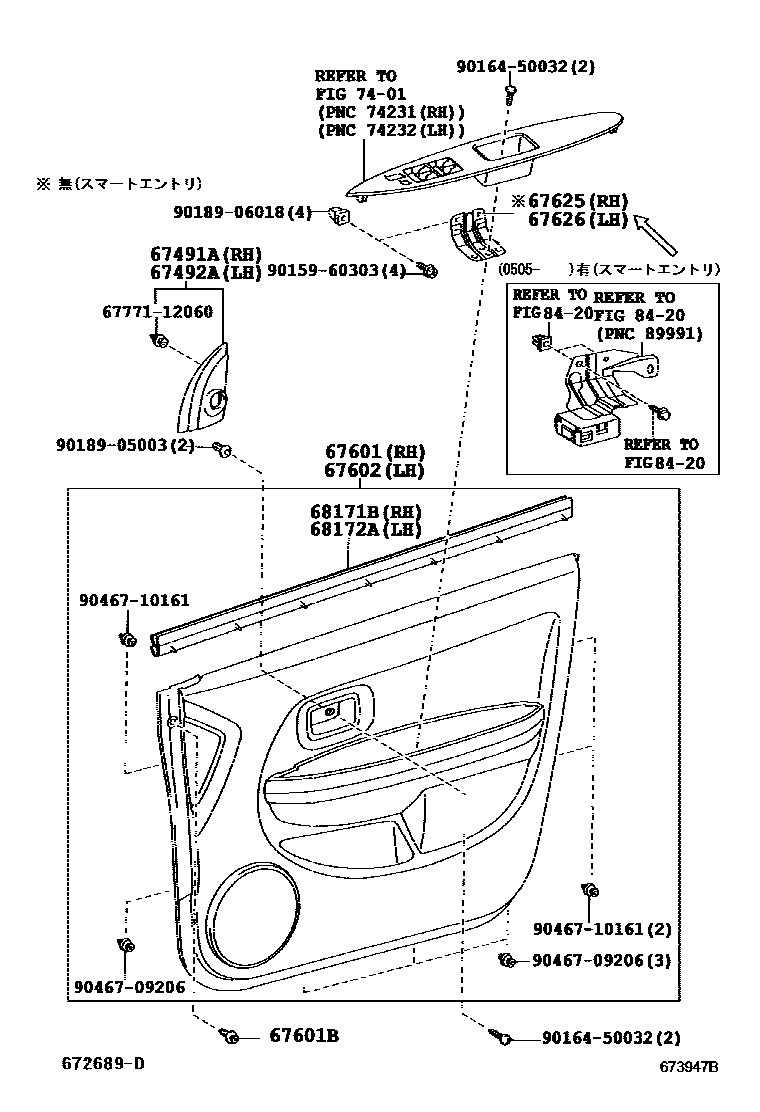 REFER TO
FIG 74-01
(PNC 74231(RH))
(PNC 74232(LH))

90164-50032(2)

※ 無(スマートエントリ)

90189-06018(4)

※67625(RH)
67626(LH)

67491A(RH)
67492A(LH)

90159-60303(4)

(0505- )有(スマートエントリ)

67771-12060

REFER TO
FIG 84-20

REFER TO
FIG 84-20
(PNC 89991)

REFER TO
FIG 84-20

90189-05003(2)

67601(RH)
67602(LH)

68171B(RH)
68172A(LH)

90467-10161

90467-10161(2)

90467-09206(3)

90467-09206

67601B

90164-50032(2)

672689-D

673947B