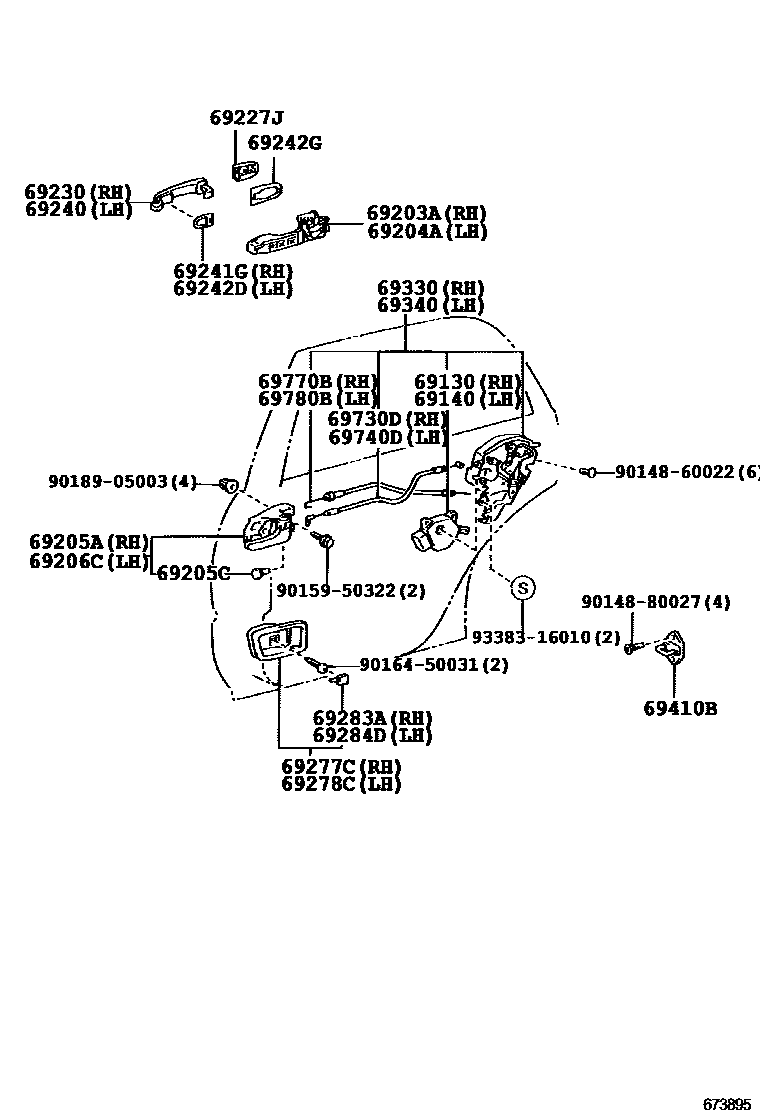 69227J
69242G
69230 (RH)
69240 (LH)
69203A (RH)
69204A (LH)
69241G (RH)
69242D (LH)
69330 (RH)
69340 (LH)
69770B (RH)
69780B (LH)
69130 (RH)
69140 (LH)
69730D (RH)
69740D (LH)
90189-05003 (4)
90148-60022 (6)
69205A (RH)
69206C (LH)
69205C
90159-50322 (2)
S
90148-80027 (4)
93383-16010 (2)
90164-50031 (2)
69410B
69283A (RH)
69284D (LH)
69277C (RH)
69278C (LH)
673895