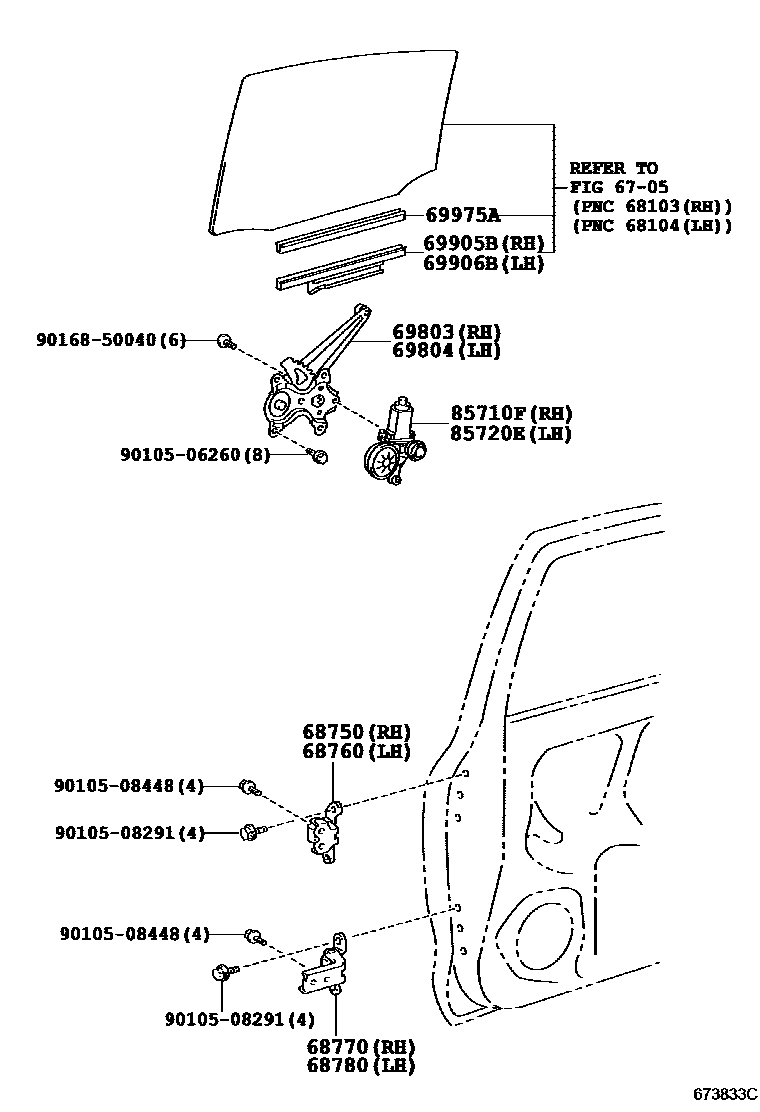 REFER TO
FIG 67-05
(PNC 68103(RH))
(PNC 68104(LH))

69975A

69905B(RH)
69906B(LH)

90168-50040(6)

69803(RH)
69804(LH)

85710F(RH)
85720E(LH)

90105-06260(8)

68750(RH)
68760(LH)

90105-08448(4)

90105-08291(4)

90105-08448(4)

90105-08291(4)

68770(RH)
68780(LH)

673833C