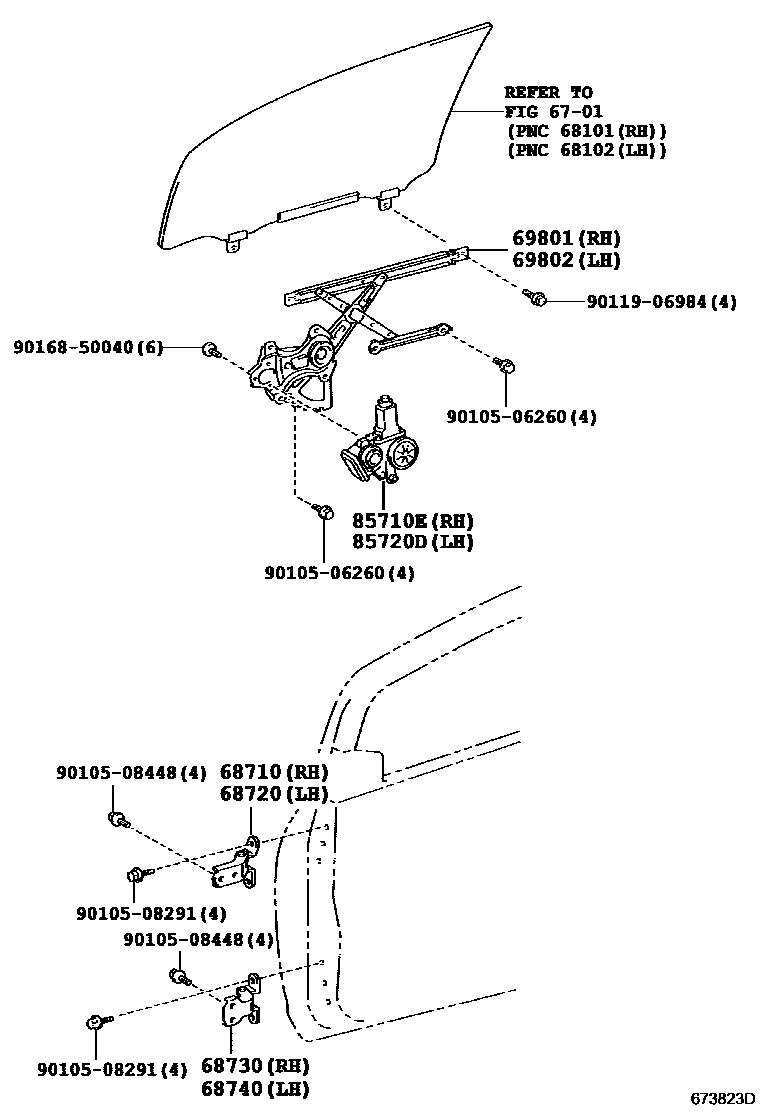 REFER TO
FIG 67-01
(PNC 68101(RH))
(PNC 68102(LH))

69801(RH)
69802(LH)

90119-06984(4)

90168-50040(6)

90105-06260(4)

85710E(RH)
85720D(LH)

90105-06260(4)

90105-08448(4)

68710(RH)
68720(LH)

90105-08291(4)

90105-08448(4)

90105-08291(4)

68730(RH)
68740(LH)

673823D