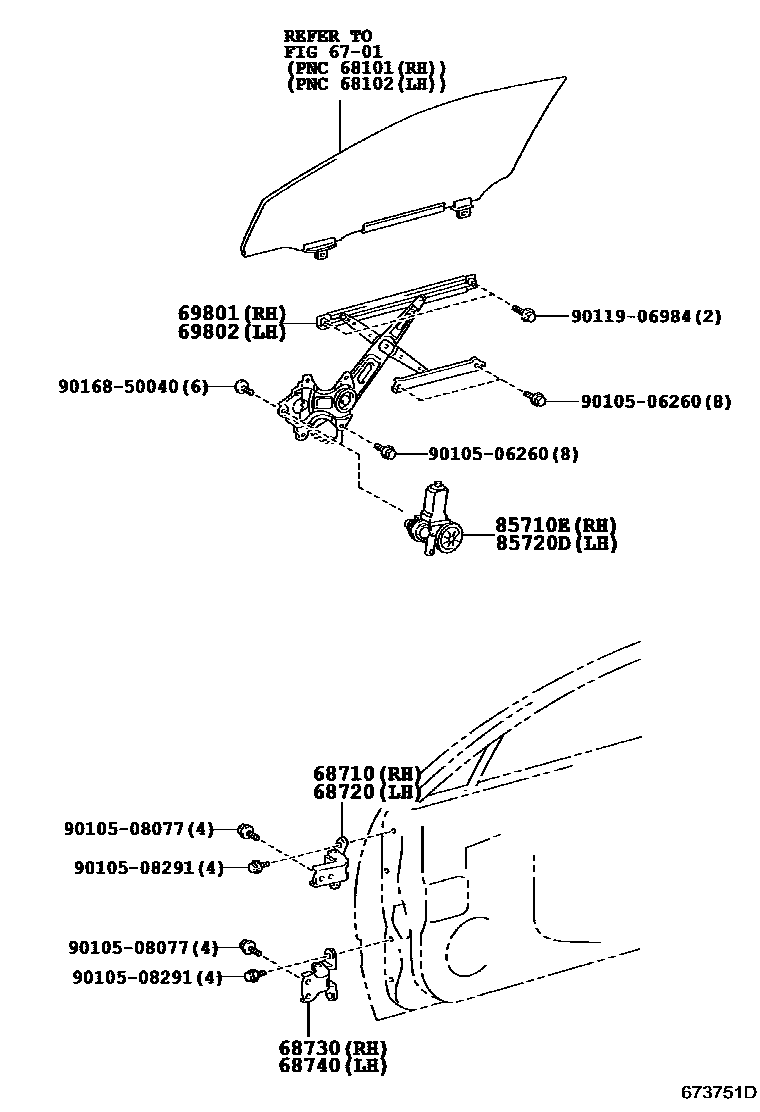 REFER TO
FIG 67-01
(PNC 68101(RH))
(PNC 68102(LH))

69801(RH)
69802(LH)

90119-06984(2)

90168-50040(6)

90105-06260(8)

90105-06260(8)

85710E(RH)
85720D(LH)

68710(RH)
68720(LH)

90105-08077(4)

90105-08291(4)

90105-08077(4)

90105-08291(4)

68730(RH)
68740(LH)

673751D