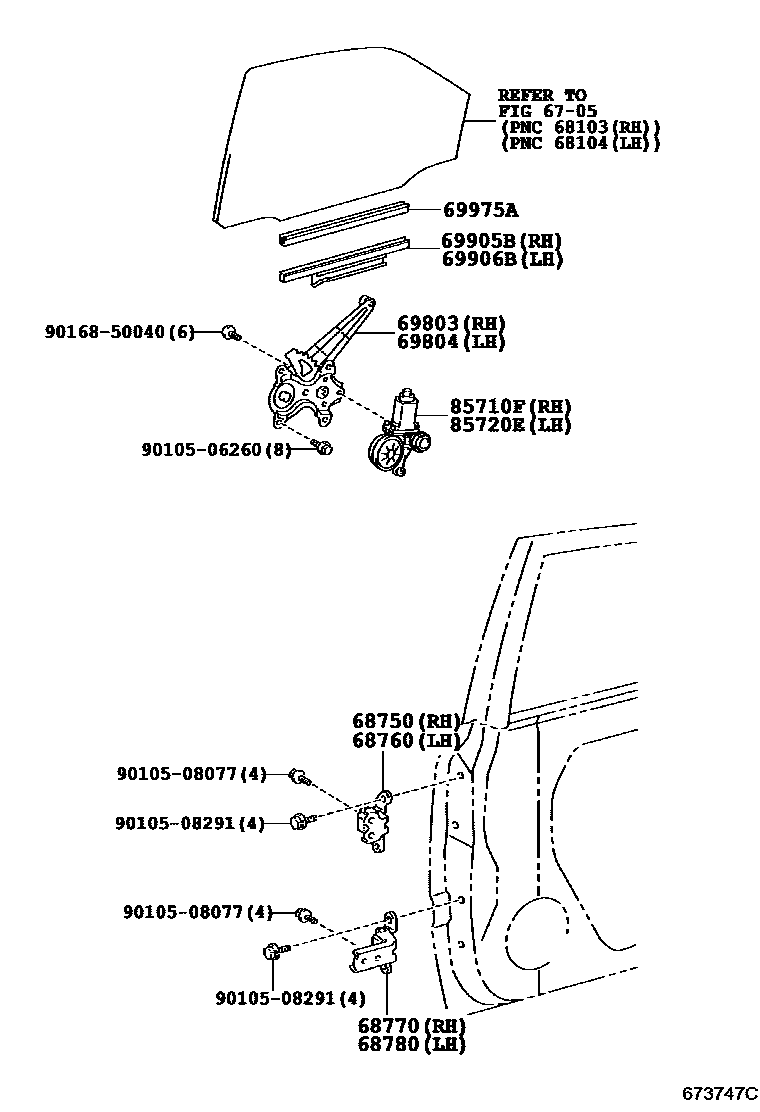 REFER TO
FIG 67-05
(PNC 68103(RH))
(PNC 68104(LH))

69975A

69905B(RH)
69906B(LH)

90168-50040(6)

69803(RH)
69804(LH)

85710F(RH)
85720E(LH)

90105-06260(8)

68750(RH)
68760(LH)

90105-08077(4)

90105-08291(4)

90105-08077(4)

90105-08291(4)

68770(RH)
68780(LH)

673747C