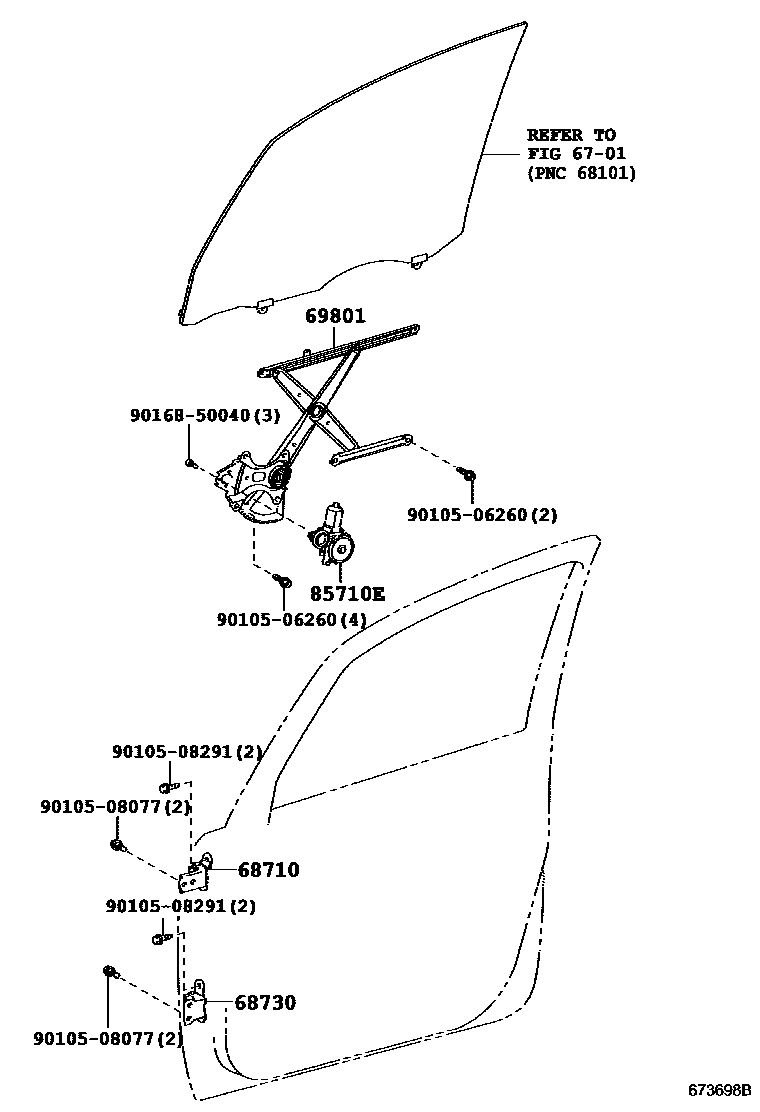 REFER TO
FIG 67-01
(PNC 68101)

69801

90168-50040(3)

90105-06260(2)

85710E

90105-06260(4)

90105-08291(2)

90105-08077(2)

68710

90105-08291(2)

68730

90105-08077(2)

673698B