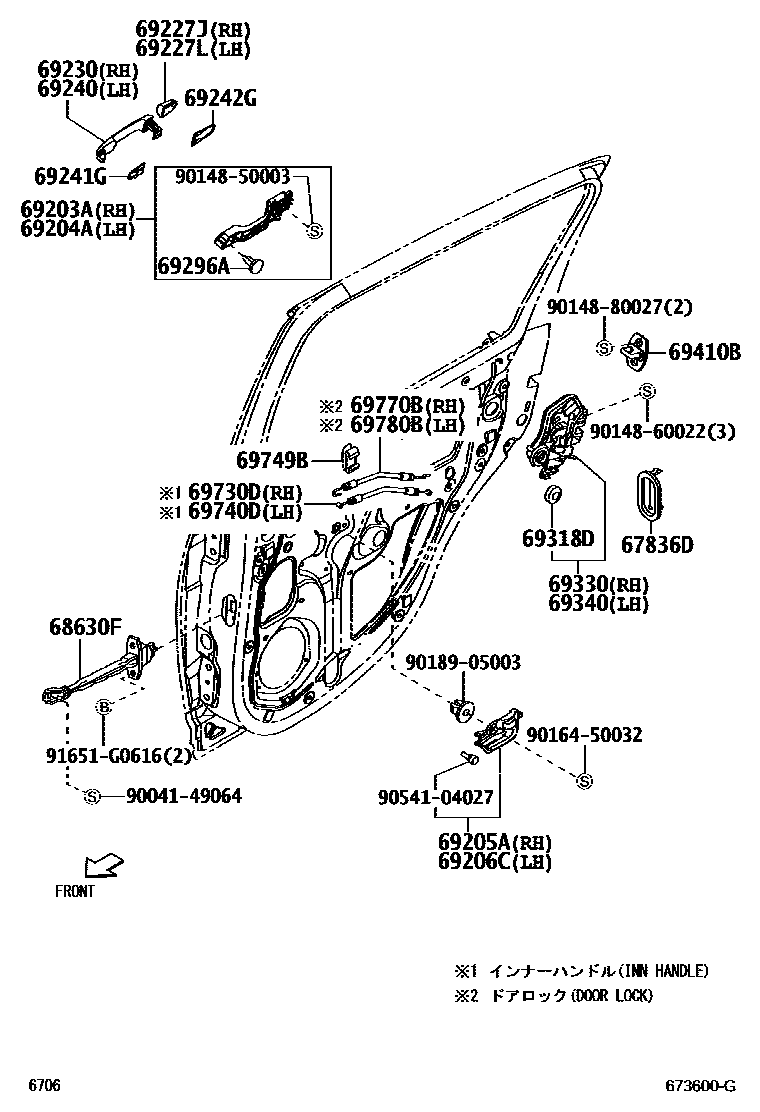 69227J(RH)
69227L(LH)
69230(RH)
69240(LH)
69242G
69241G
90148-50003
69203A(RH)
69204A(LH)
S
69296A
90148-80027(2)
S
69410B
S
90148-60022(3)
※2 69770B(RH)
※2 69780B(LH)
69749B
※1 69730D(RH)
※1 69740D(LH)
69318D
67836D
69330(RH)
69340(LH)
68630F
90189-05003
B
91651-G0616(2)
90164-50032
S
S
90041-49064
90541-04027
69205A(RH)
69206C(LH)
FRONT
※1 インナーハンドル(INN HANDLE)
※2 ドアロック(DOOR LOCK)
6706
673600-G