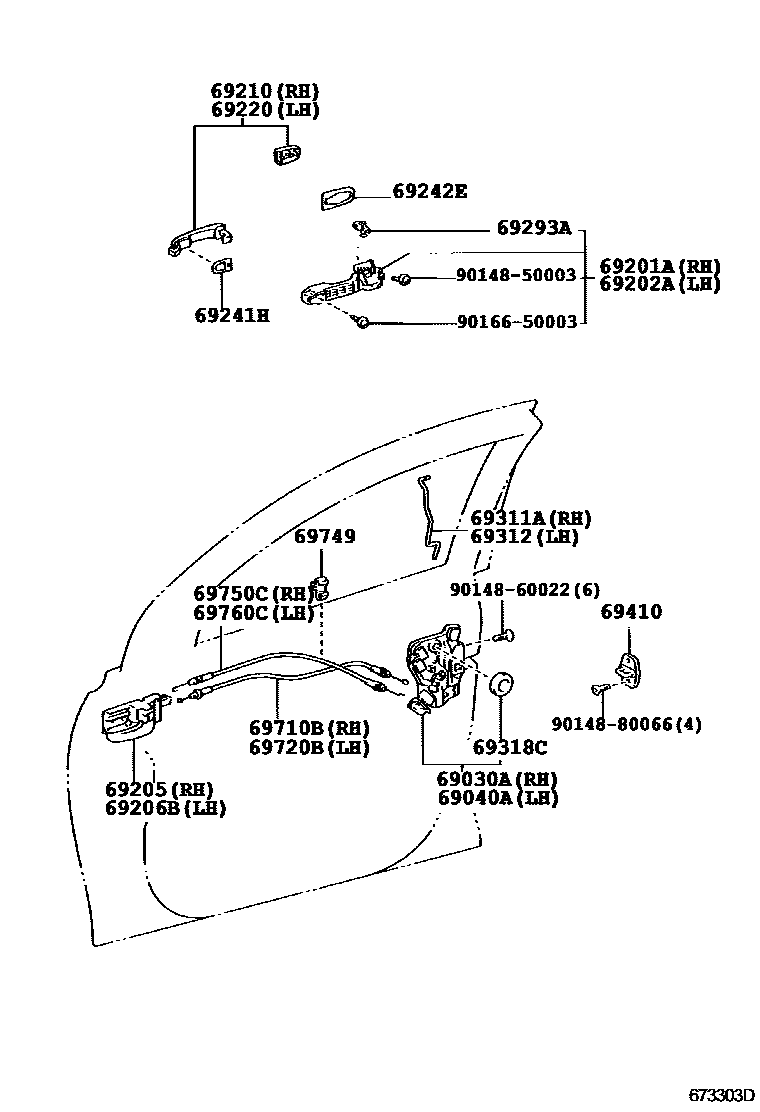 69210 (RH)
69220 (LH)

69242E

69293A

90148-50003

69201A (RH)
69202A (LH)

69241H

90166-50003

69311A (RH)
69312 (LH)

69749

69750C (RH)
69760C (LH)

90148-60022 (6)

69410

69710B (RH)
69720B (LH)

69318C

90148-80066 (4)

69205 (RH)
69206B (LH)

69030A (RH)
69040A (LH)

673303D