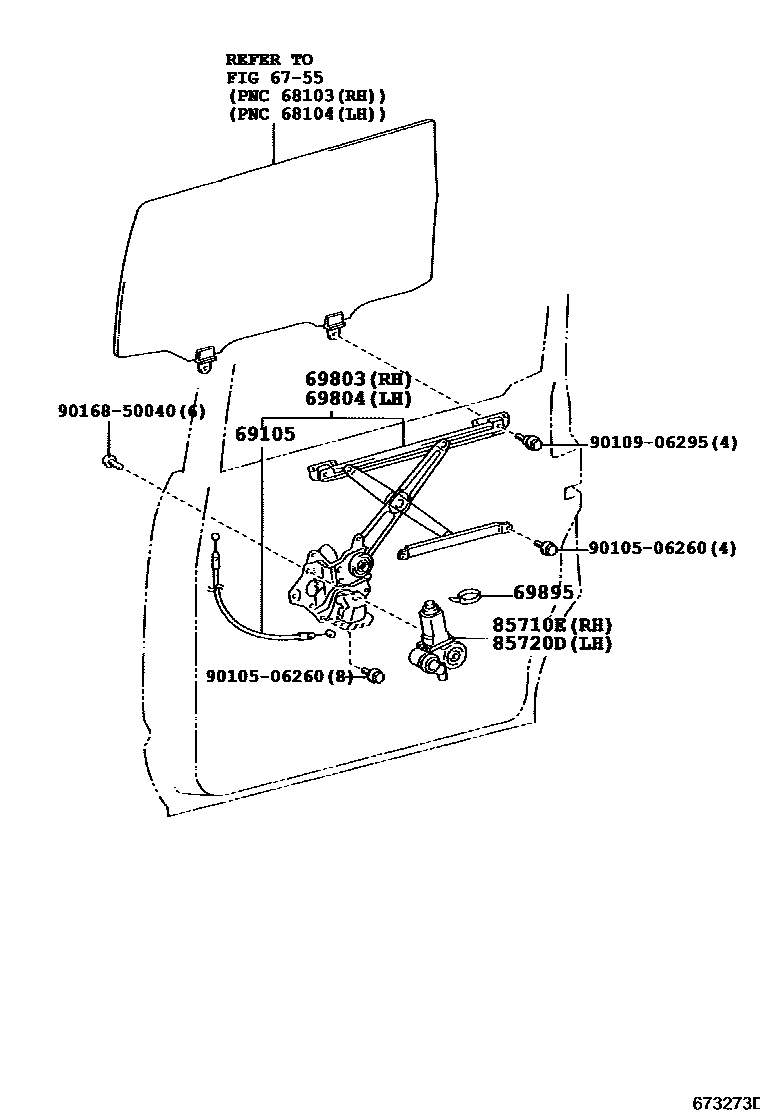 REFER TO
FIG 67-55
(PNC 68103(RH))
(PNC 68104(LH))

69803(RH)
69804(LH)

90168-50040(6)

69105

90109-06295(4)

90105-06260(4)

69895

85710E(RH)
85720D(LH)

90105-06260(8)

673273D